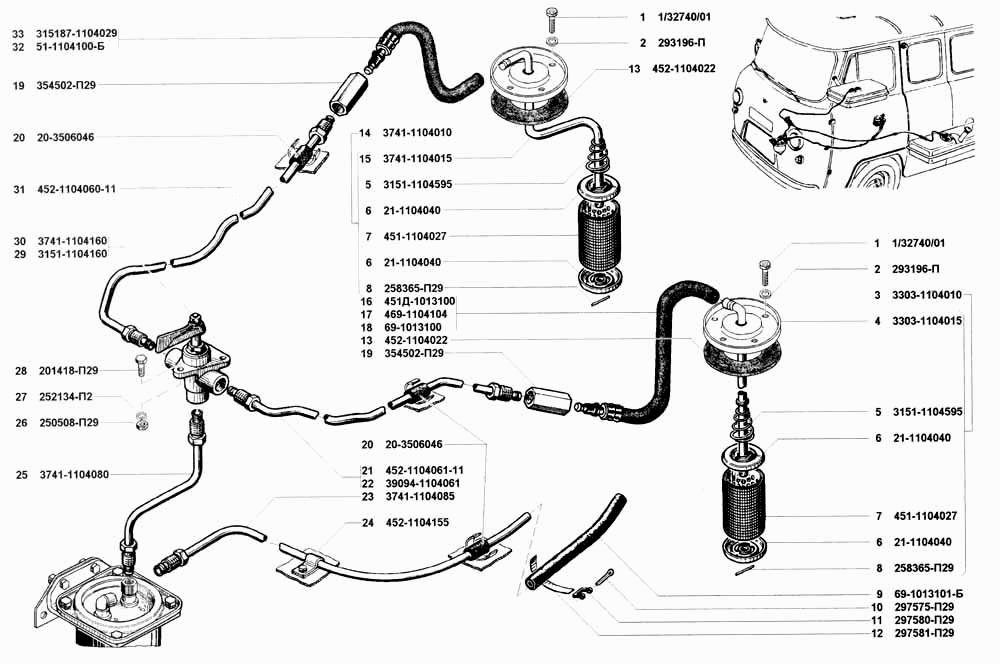 33 315187-1104029
32 51-1104100-Б
19 354502-П29
20 20-3506046
31 452-1104060-11
30 3741-1104160
29 3151-1104160
28 201418-П29
27 252134-П2
26 250508-П29
25 3741-1104080

1 1/32740/01
2 293196-П
13 452-1104022

14 3741-1104010
15 3741-1104015
5 3151-1104595
6 21-1104040
7 451-1104027
6 21-1104040
8 258365-П29
16 451Д-1013100
17 469-1104104
18 69-1013100
13 452-1104022
19 354502-П29

20 20-3506046
21 452-1104061-11
22 39094-1104061
23 3741-1104085
24 452-1104155

1 1/32740/01
2 293196-П
3 3303-1104010
4 3303-1104015
5 3151-1104595
6 21-1104040
7 451-1104027
6 21-1104040
8 258365-П29
9 69-1013101-Б
10 297575-П29
11 297580-П29
12 297581-П29