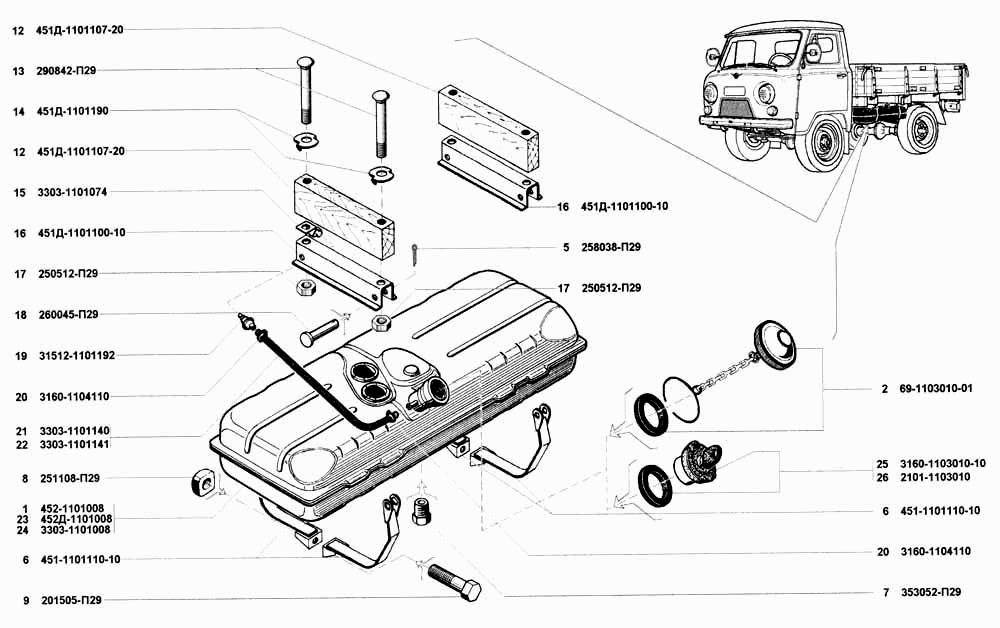 12 451Д-1101107-20
13 290842-П29
14 451Д-1101190
12 451Д-1101107-20
15 3303-1101074
16 451Д-1101100-10
17 250512-П29
18 260045-П29
19 31512-1101192
20 3160-1104110
21 3303-1101140
22 3303-1101141
8 251108-П29
1 452-1101008
23 452Д-1101008
24 3303-1101008
6 451-1101110-10
9 201505-П29

16 451Д-1101100-10
5 258038-П29
17 250512-П29
2 69-1103010-01
25 3160-1103010-10
26 2101-1103010
6 451-1101110-10
20 3160-1104110
7 353052-П29