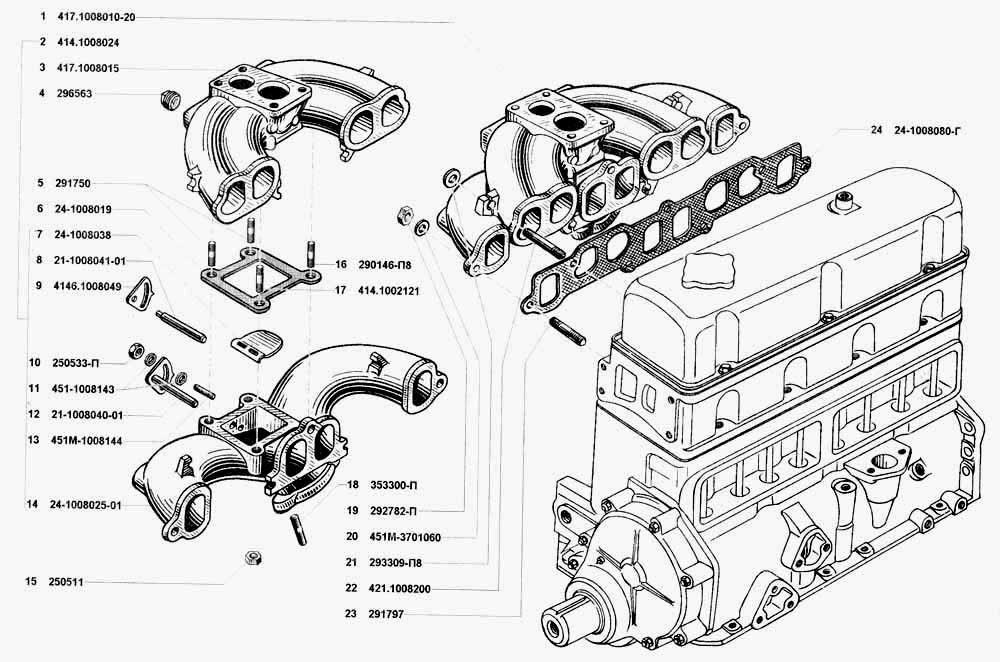 1 417.1008010-20
2 414.1008024
3 417.1008015
4 296563
5 291750
6 24-1008019
7 24-1008038
8 21-1008041-01
9 4146.1008049
10 250533-П
11 451-1008143
12 21-1008040-01
13 451М-1008144
14 24-1008025-01
15 250511
16 290146-П8
17 414.1002121
18 353300-П
19 292782-П
20 451М-3701060
21 293309-П8
22 421.1008200
23 291797
24 24-1008080-Г