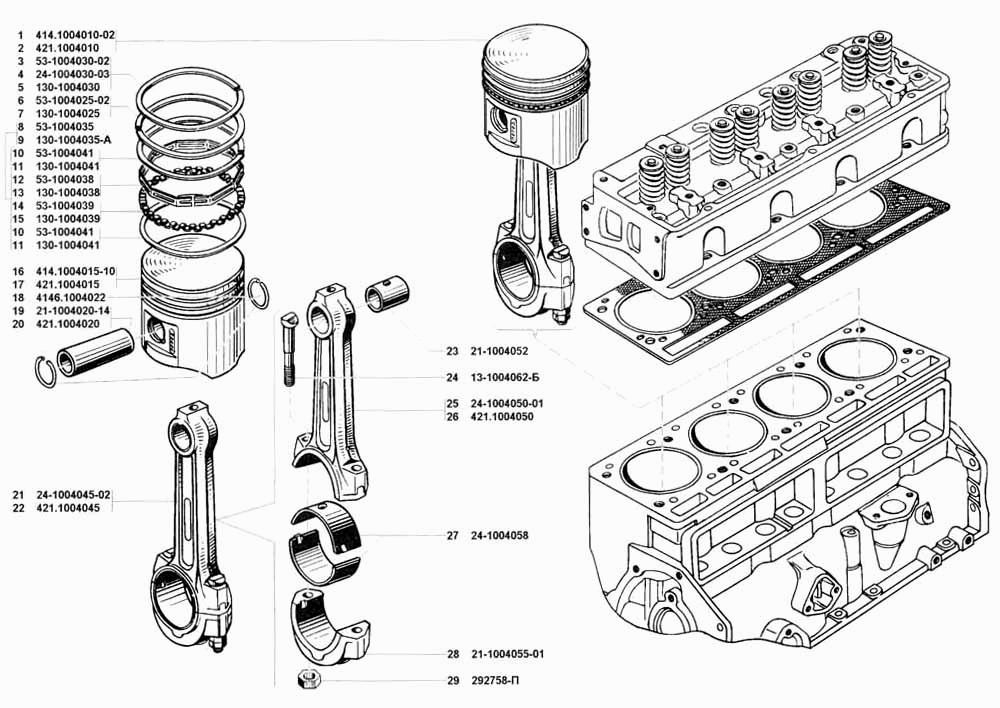 1 414.1004010-02
2 421.1004010
3 53-1004030-02
4 24-1004030-03
5 130-1004030
6 53-1004025-02
7 130-1004025
8 53-1004035
9 130-1004035-А
10 53-1004041
11 130-1004041
12 53-1004038
13 130-1004038
14 53-1004039
15 130-1004039
10 53-1004041
11 130-1004041

16 414.1004015-10
17 421.1004015
18 4146.1004022
19 21-1004020-14
20 421.1004020

21 24-1004045-02
22 421.1004045

23 21-1004052
24 13-1004062-Б
25 24-1004050-01
26 421.1004050
27 24-1004058
28 21-1004055-01
29 292758-П