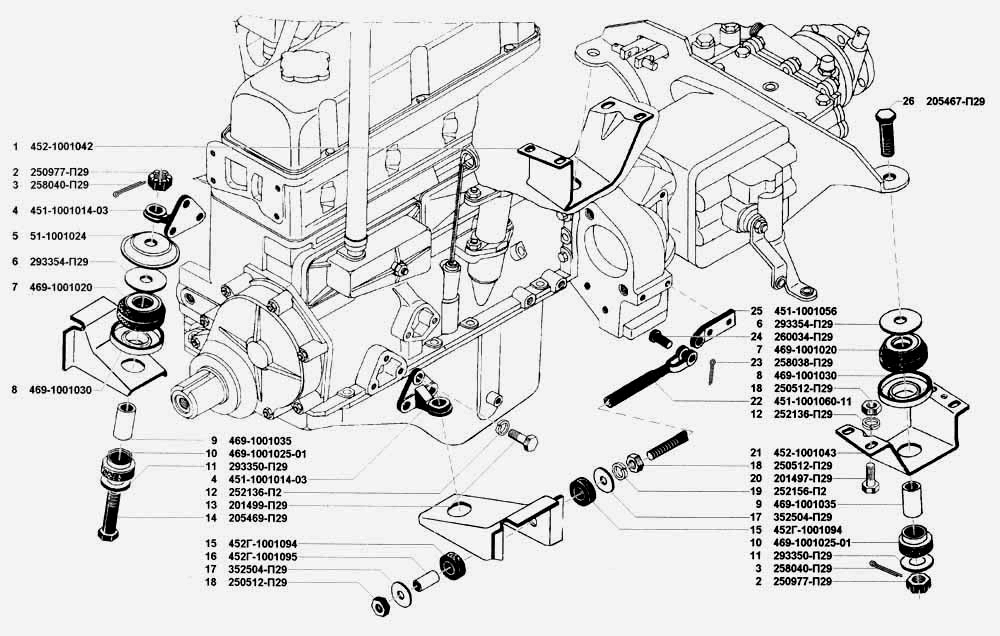 1 452-1001042
2 250977-П29
3 258040-П29
4 451-1001014-03
5 51-1001024
6 293354-П29
7 469-1001020
8 469-1001030
9 469-1001035
10 469-1001025-01
11 293350-П29
4 451-1001014-03
12 252136-П2
13 201499-П29
14 205469-П29
15 452Г-1001094
16 452Г-1001095
17 352504-П29
18 250512-П29
26 205467-П29
25 451-1001056
6 293354-П29
24 260034-П29
7 469-1001020
23 258038-П29
8 469-1001030
18 250512-П29
22 451-1001060-11
12 252136-П29
21 452-1001043
18 250512-П29
20 201497-П29
19 252156-П2
9 469-1001035
17 352504-П29
15 452Г-1001094
10 469-1001025-01
11 293350-П29
3 258040-П29
2 250977-П29