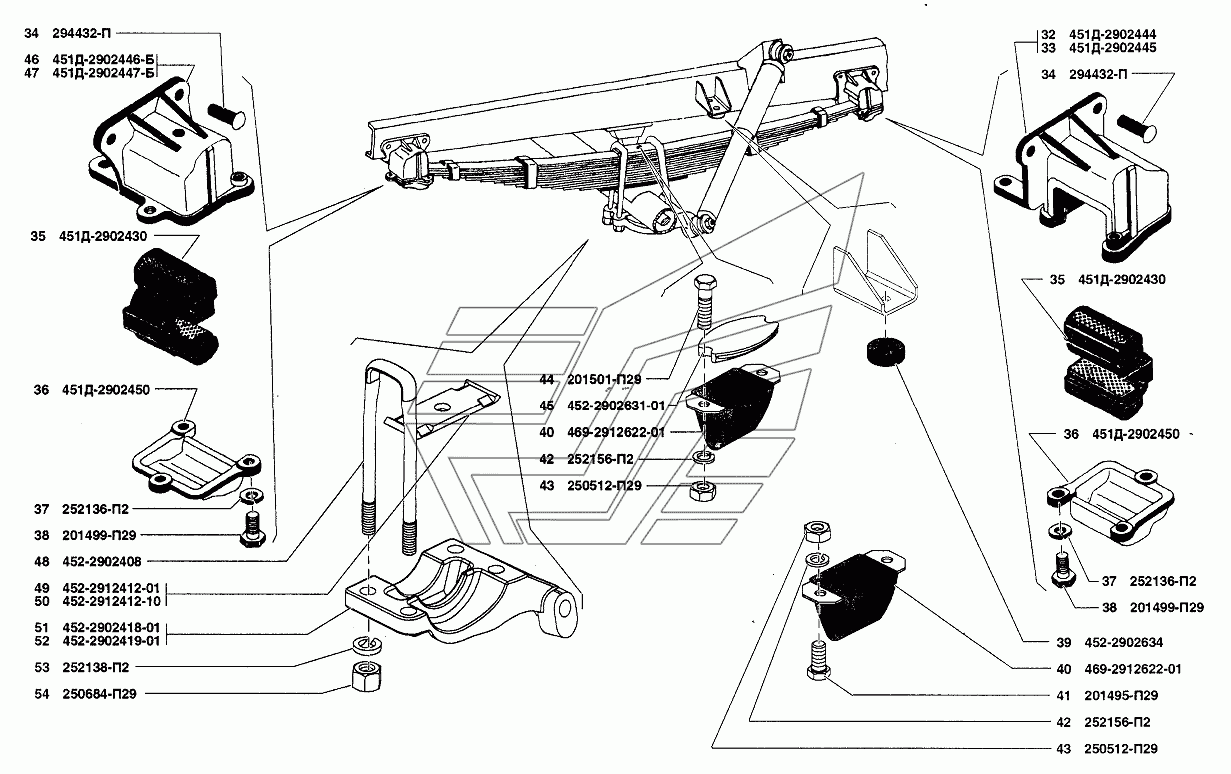 34 294432-П
46 451Д-2902446-Б
47 451Д-2902447-Б
35 451Д-2902430
36 451Д-2902450
37 252136-П2
38 201499-П29
48 452-2902408
49 452-2912412-01
50 452-2912412-10
51 452-2902418-01
52 452-2902419-01
53 252138-П2
54 250684-П29
44 201501-П29
45 452-2902631-01
40 469-2912622-01
42 252156-П2
43 250512-П29
32 451Д-2902444
33 451Д-2902445
34 294432-П
35 451Д-2902430
36 451Д-2902450
37 252136-П2
38 201499-П29
39 452-2902634
40 469-2912622-01
41 201495-П29
42 252156-П2
43 250512-П29