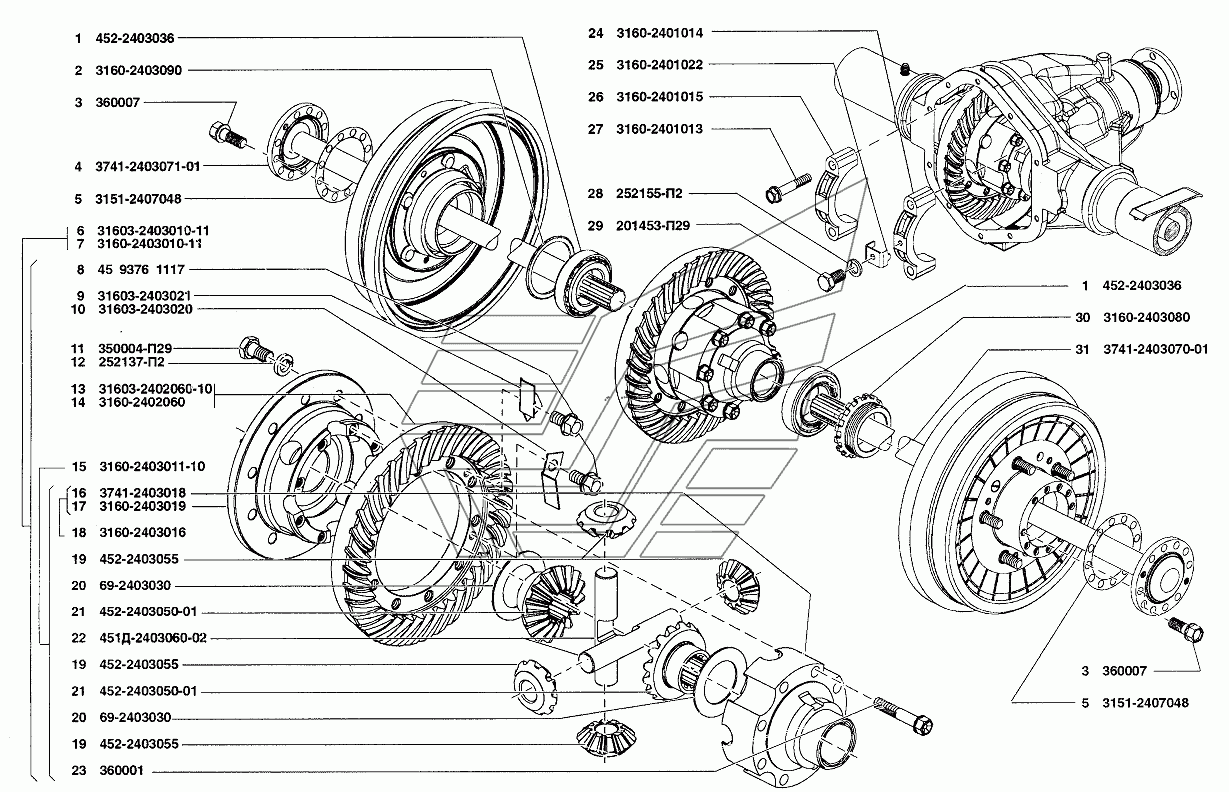 1 452-2403036
2 3160-2403090
3 360007
4 3741-2403071-01
5 3151-2407048
6 31603-2403010-11
7 3160-2403010-11
8 45 9376 1117
9 31603-2403021
10 31603-2403020
11 350004-П29
12 252137-П2
13 31603-2402060-10
14 3160-2402060
15 3160-2403011-10
16 3741-2403018
17 3160-2403019
18 3160-2403016
19 452-2403055
20 69-2403030
21 452-2403050-01
22 451Д-2403060-02
19 452-2403055
21 452-2403050-01
20 69-2403030
19 452-2403055
23 360001
24 3160-2401014
25 3160-2401022
26 3160-2401015
27 3160-2401013
28 252155-П2
29 201453-П29
1 452-2403036
30 3160-2403080
31 3741-2403070-01
3 360007
5 3151-2407048