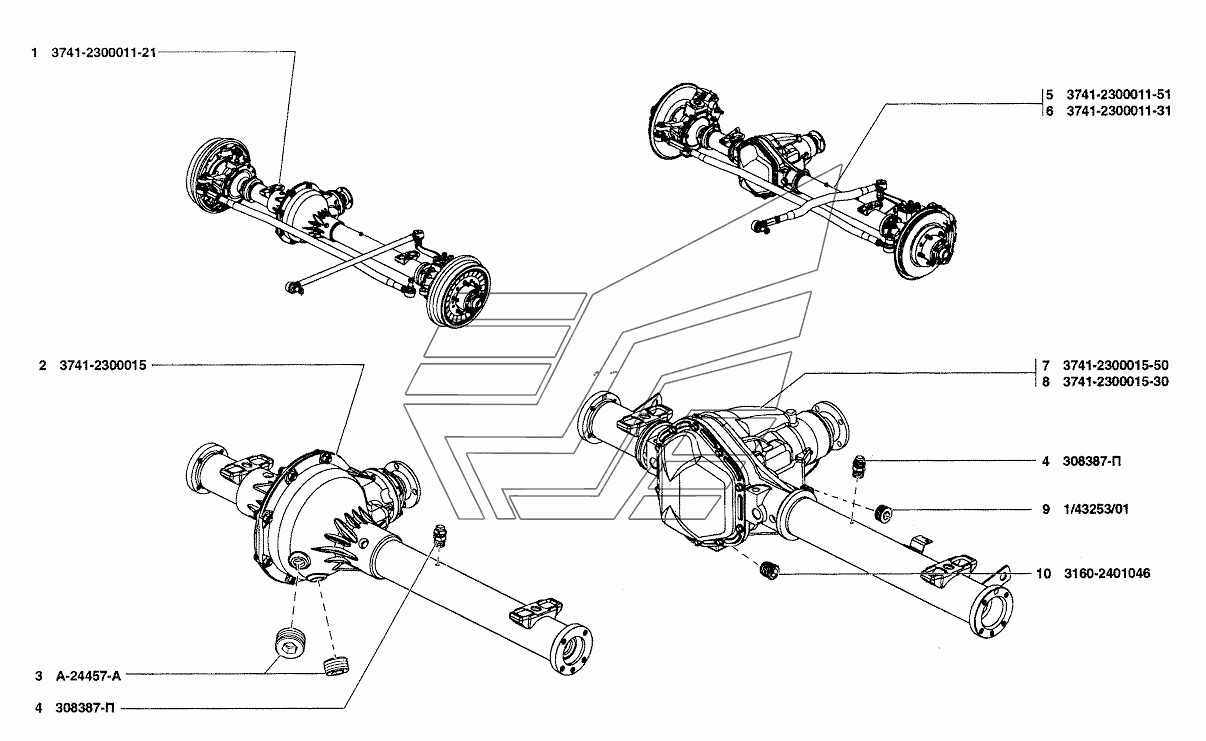 1 3741-2300011-21

5 3741-2300011-51
6 3741-2300011-31

2 3741-2300015

7 3741-2300015-50
8 3741-2300015-30

4 308387-П

9 1/43253/01

10 3160-2401046

3 А-24457-А

4 308387-П