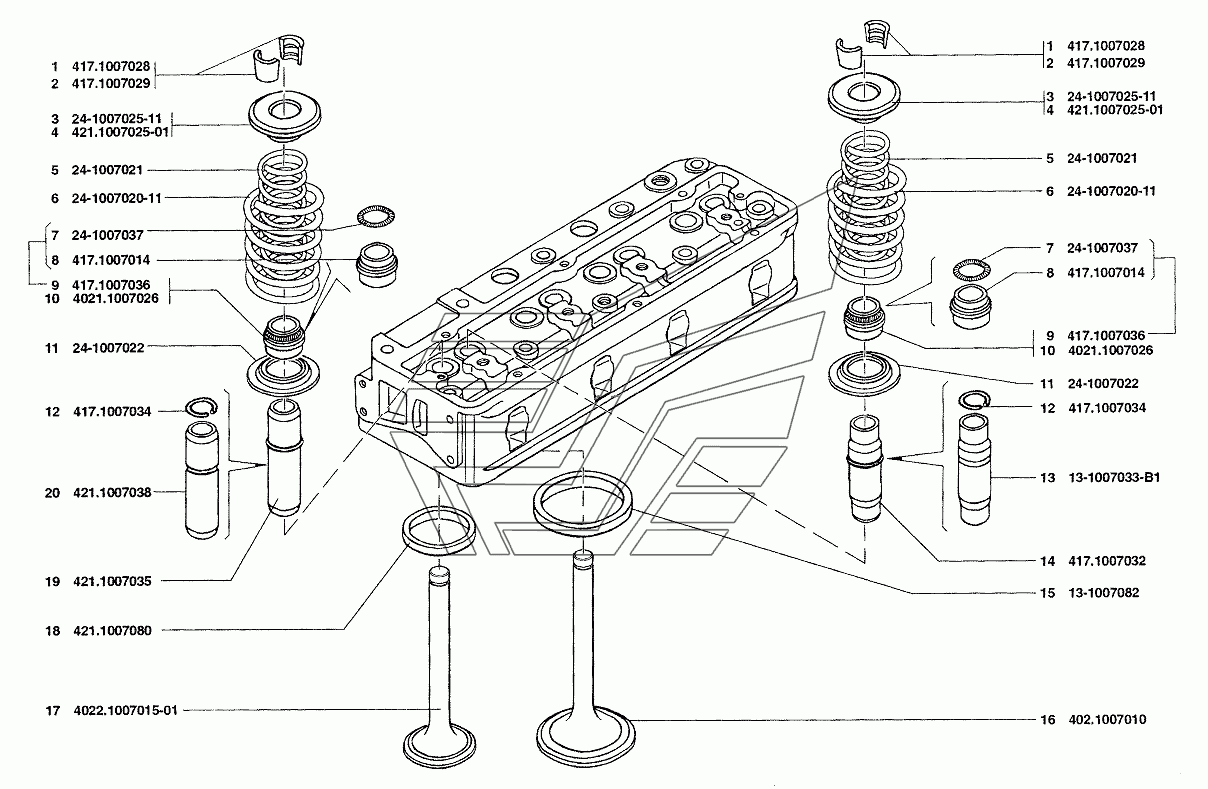 1 417.1007028
2 417.1007029
3 24-1007025-11
4 421.1007025-01
5 24-1007021
6 24-1007020-11
7 24-1007037
8 417.1007014
9 417.1007036
10 4021.1007026
11 24-1007022
12 417.1007034
20 421.1007038
19 421.1007035
18 421.1007080
17 4022.1007015-01

1 417.1007028
2 417.1007029
3 24-1007025-11
4 421.1007025-01
5 24-1007021
6 24-1007020-11
7 24-1007037
8 417.1007014
9 417.1007036
10 4021.1007026
11 24-1007022
12 417.1007034
13 13-1007033-B1
14 417.1007032
15 13-1007082
16 402.1007010