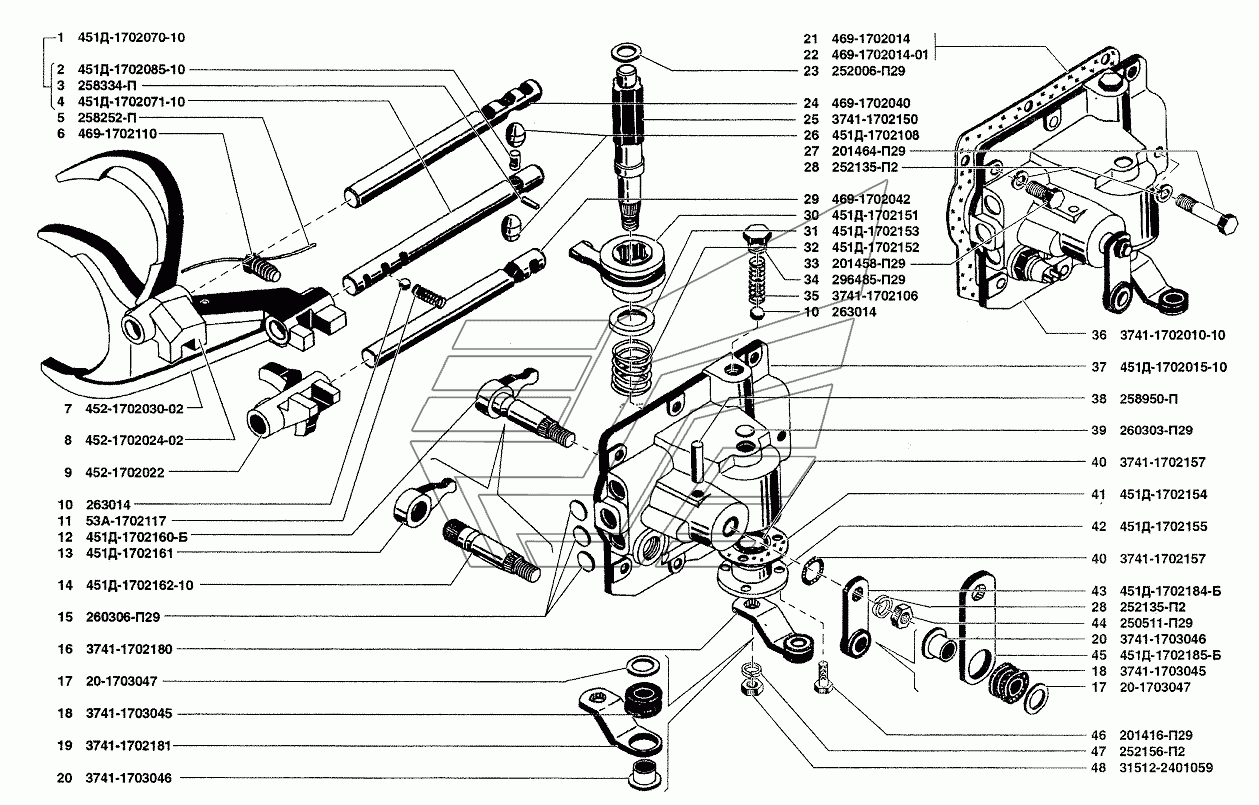 1 451Д-1702070-10
2 451Д-1702085-10
3 258334-П
4 451Д-1702071-10
5 258252-П
6 469-1702110
7 452-1702030-02
8 452-1702024-02
9 452-1702022
10 263014
11 53А-1702117
12 451Д-1702160-Б
13 451Д-1702161
14 451Д-1702162-10
15 260306-П29
16 3741-1702180
17 20-1703047
18 3741-1703045
19 3741-1702181
20 3741-1703046

21 469-1702014
22 469-1702014-01
23 252006-П29
24 469-1702040
25 3741-1702150
26 451Д-1702108
27 201464-П29
28 252135-П2
29 469-1702042
30 451Д-1702151
31 451Д-1702153
32 451Д-1702152
33 201458-П29
34 296485-П29
35 3741-1702106
10 263014
36 3741-1702010-10
37 451Д-1702015-10
38 258950-П
39 260303-П29
40 3741-1702157
41 451Д-1702154
42 451Д-1702155
40 3741-1702157
43 451Д-1702184-Б
28 252135-П2
44 250511-П29
20 3741-1703046
45 451Д-1702185-Б
18 3741-1703045
17 20-1703047
46 201416-П29
47 252156-П2
48 31512-2401059