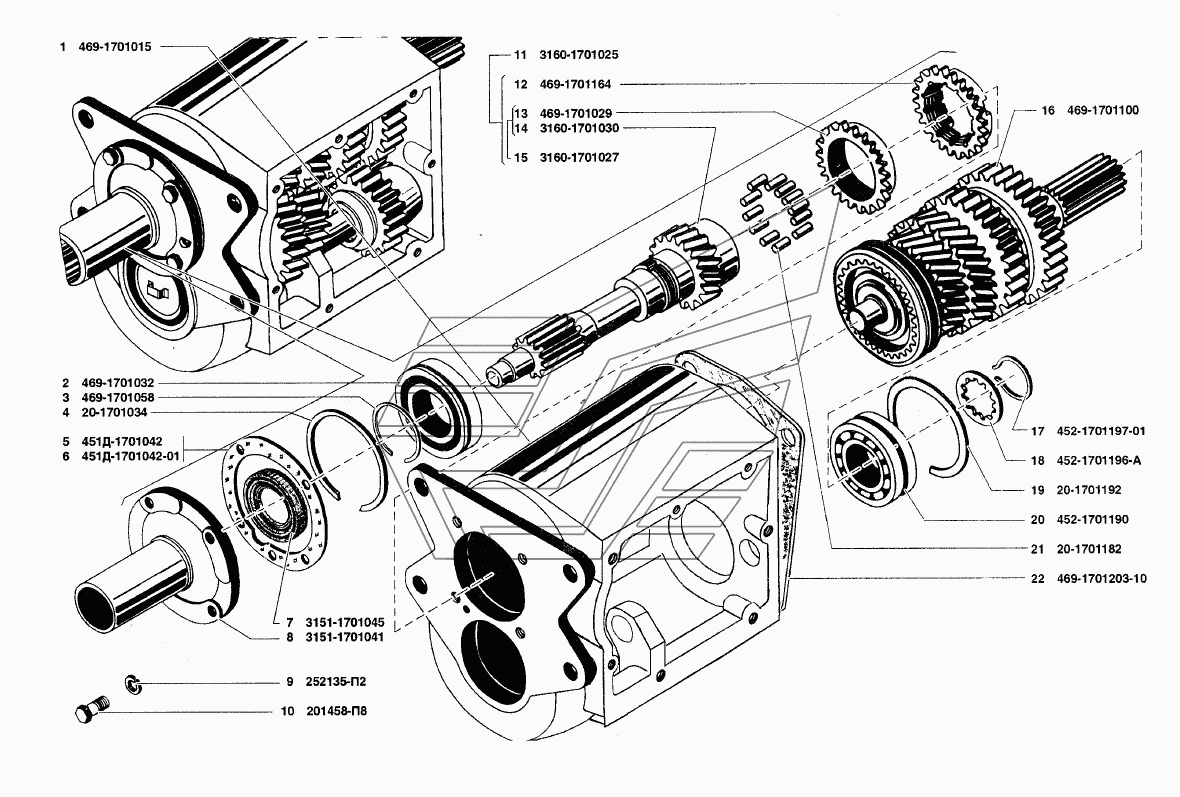 1 469-1701015

11 3160-1701025

12 469-1701164

13 469-1701029

14 3160-1701030

15 3160-1701027

16 469-1701100

2 469-1701032

3 469-1701058

4 20-1701034

5 451Д-1701042

6 451Д-1701042-01

7 3151-1701045

8 3151-1701041

9 252135-П2

10 201458-П8

17 452-1701197-01

18 452-1701196-А

19 20-1701192

20 452-1701190

21 20-1701182

22 469-1701203-10