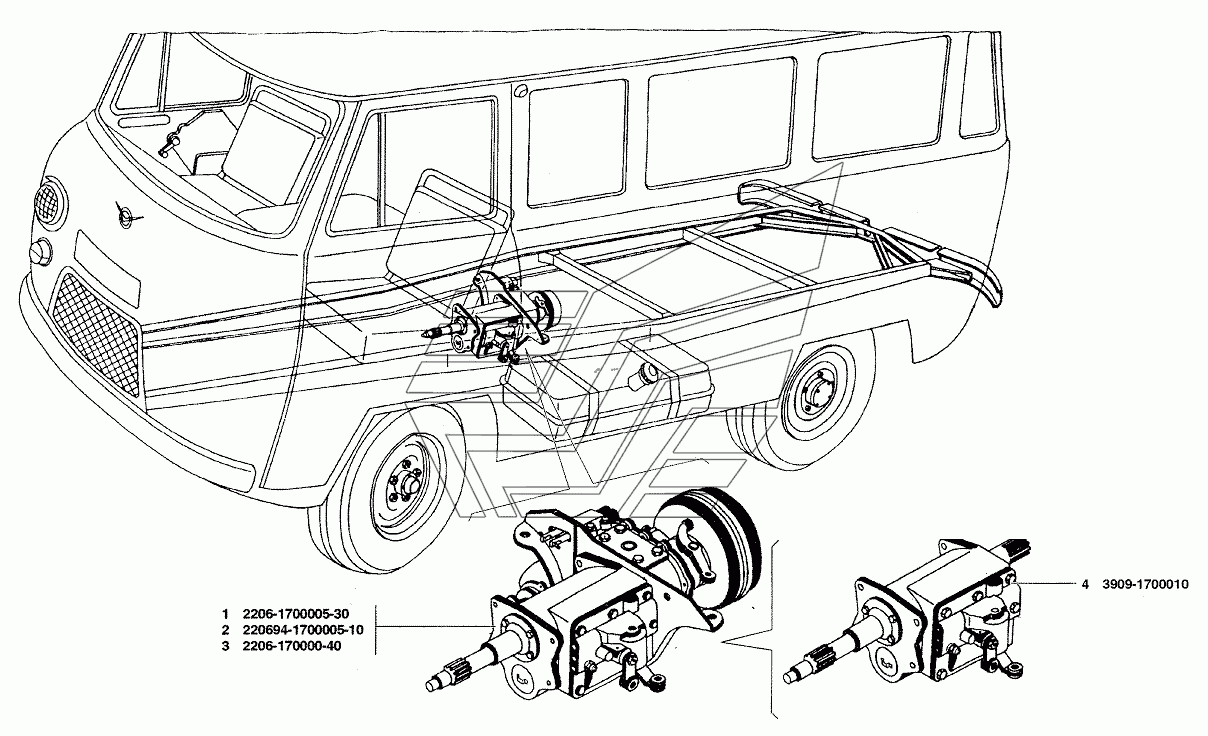 1 2206-1700005-30
2 220694-1700005-10
3 2206-170000-40

4 3909-1700010