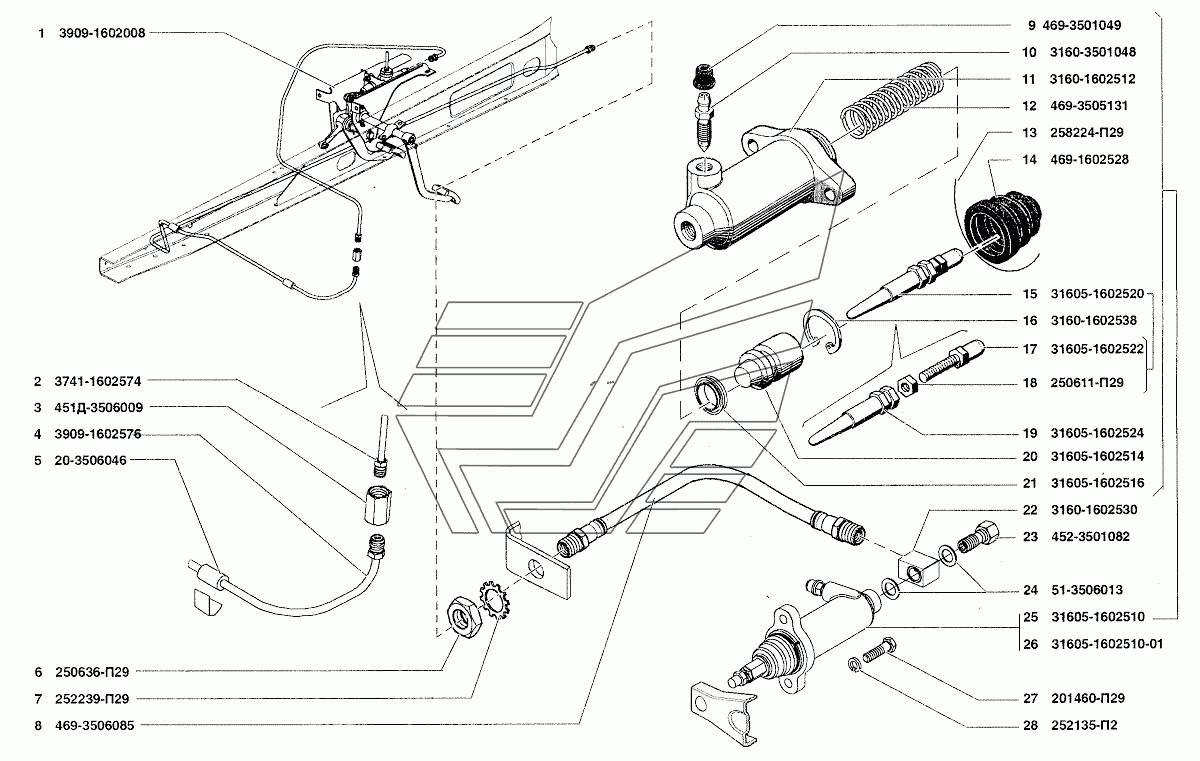 1 3909-1602008
2 3741-1602574
3 451Д-3506009
4 3909-1602576
5 20-3506046
6 250636-П29
7 252239-П29
8 469-3506085
9 469-3501049
10 3160-3501048
11 3160-1602512
12 469-3505131
13 258224-П29
14 469-1602528
15 31605-1602520
16 3160-1602538
17 31605-1602522
18 250611-П29
19 31605-1602524
20 31605-1602514
21 31605-1602516
22 3160-1602530
23 452-3501082
24 51-3506013
25 31605-1602510
26 31605-1602510-01
27 201460-П29
28 252135-П2