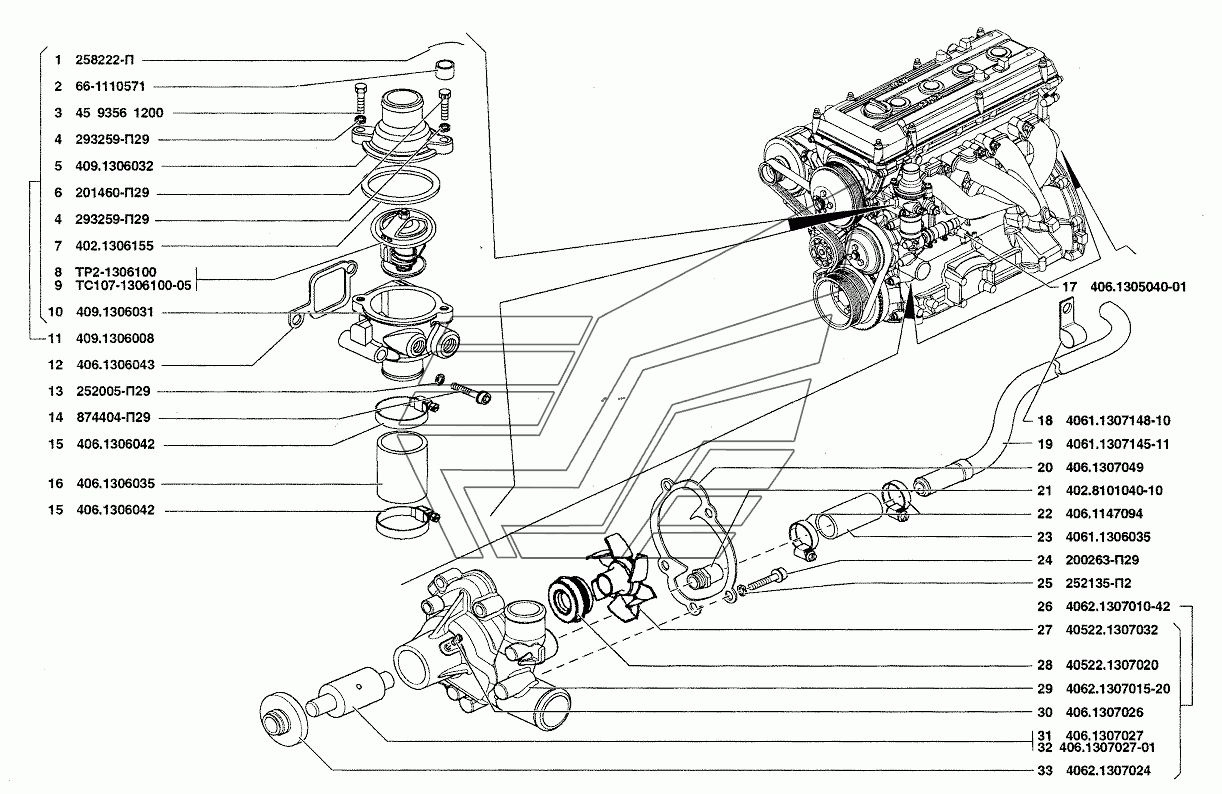 1 258222-П
2 66-1110571
3 45 9356 1200
4 293259-П29
5 409.1306032
6 201460-П29
4 293259-П29
7 402.1306155
8 ТР2-1306100
9 ТС107-1306100-05
10 409.1306031
11 409.1306008
12 406.1306043
13 252005-П29
14 874404-П29
15 406.1306042
16 406.1306035
15 406.1306042
17 406.1305040-01
18 4061.1307148-10
19 4061.1307145-11
20 406.1307049
21 402.8101040-10
22 406.1147094
23 4061.1306035
24 200263-П29
25 252135-П2
26 4062.1307010-42
27 40522.1307032
28 40522.1307020
29 4062.1307015-20
30 406.1307026
31 406.1307027
32 406.1307027-01
33 4062.1307024