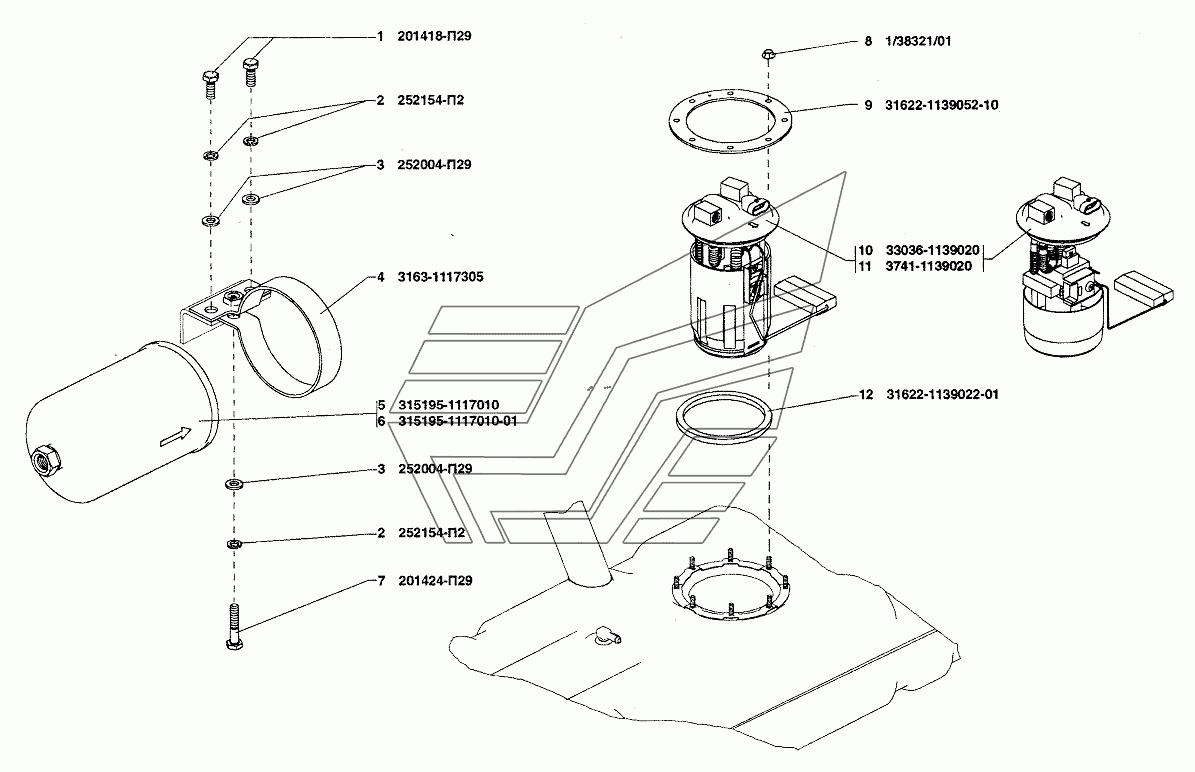 1 201418-П29

2 252154-П2

3 252004-П29

4 3163-1117305

5 315195-1117010
6 315195-1117010-01

3 252004-П29

2 252154-П2

7 201424-П29

8 1/38321/01

9 31622-1139052-10

10 33036-1139020
11 3741-1139020

12 31622-1139022-01