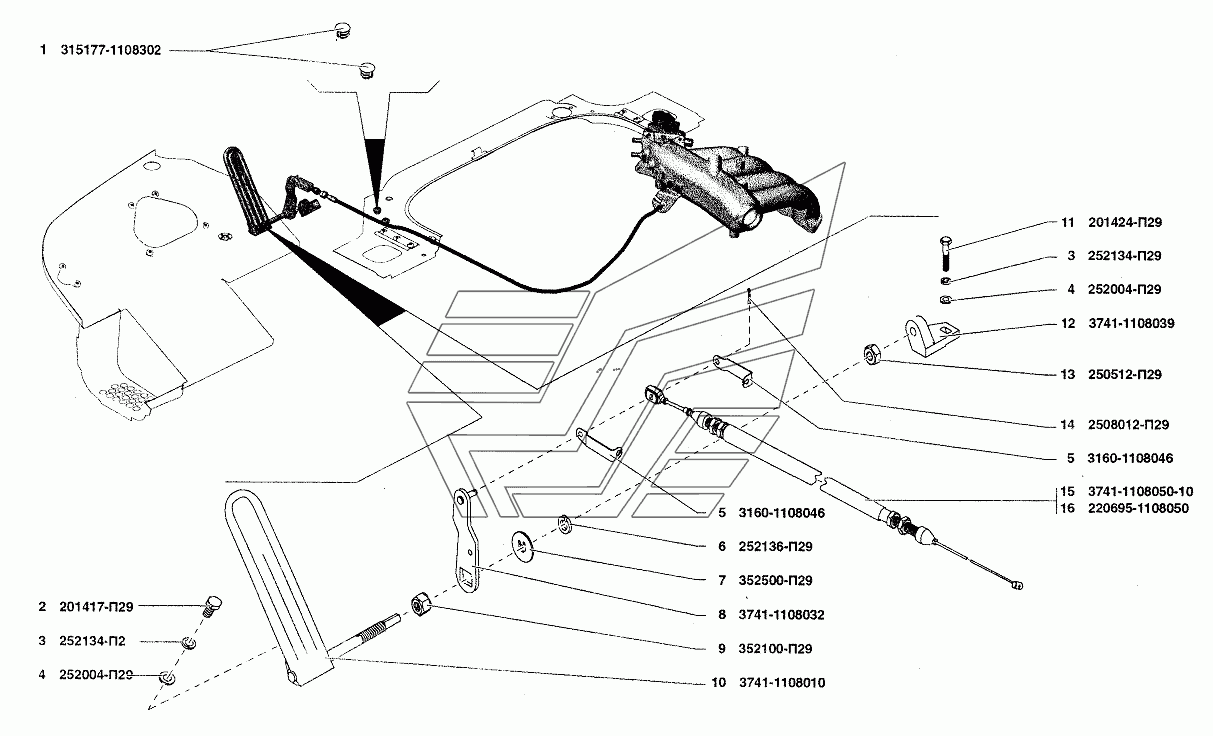 1 315177-1108302

11 201424-П29
3 252134-П29
4 252004-П29
12 3741-1108039
13 250512-П29
14 2508012-П29
5 3160-1108046
15 3741-1108050-10
16 220695-1108050
5 3160-1108046
6 252136-П29
7 352500-П29
8 3741-1108032
9 352100-П29
10 3741-1108010

2 201417-П29
3 252134-П2
4 252004-П29