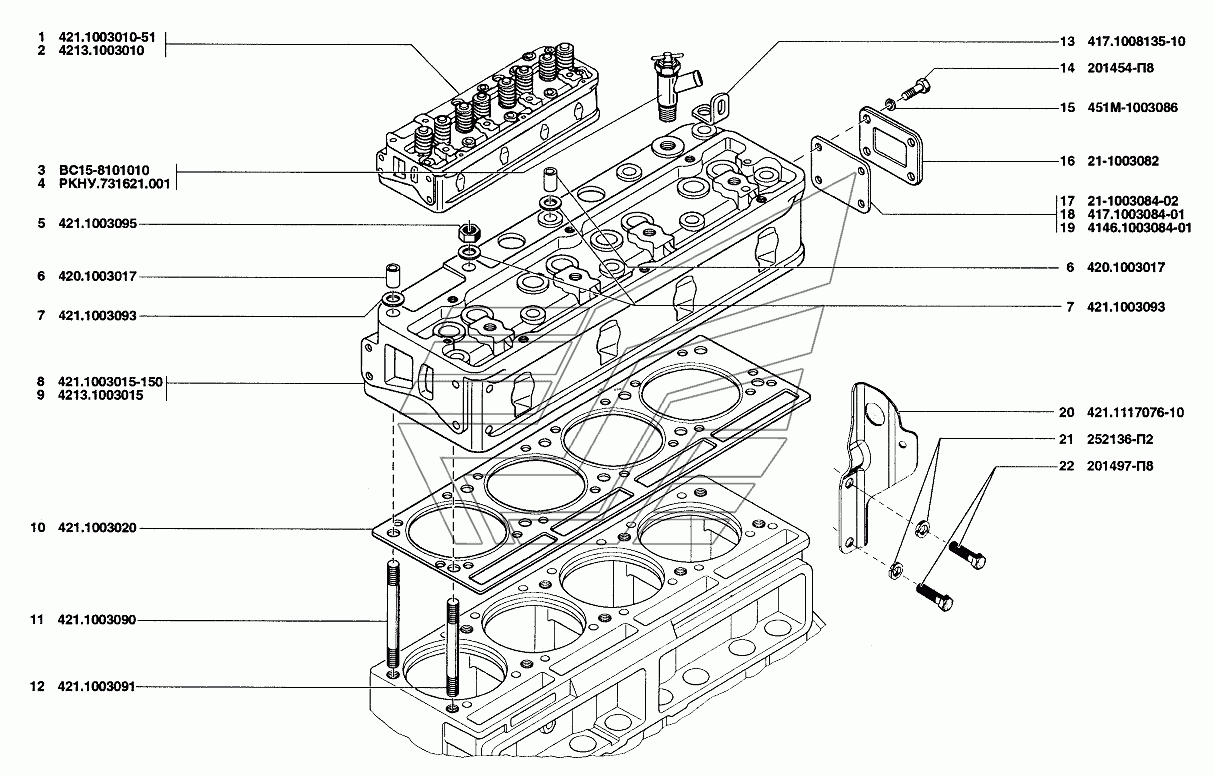 1 421.1003010-51
2 4213.1003010

3 ВС15-8101010
4 РКНУ.731621.001

5 421.1003095

6 420.1003017

7 421.1003093

8 421.1003015-150
9 4213.1003015

10 421.1003020

11 421.1003090

12 421.1003091

13 417.1008135-10

14 201454-П8

15 451М-1003086

16 21-1003082

17 21-1003084-02
18 417.1003084-01
19 4146.1003084-01

6 420.1003017

7 421.1003093

20 421.1117076-10

21 252136-П2

22 201497-П8