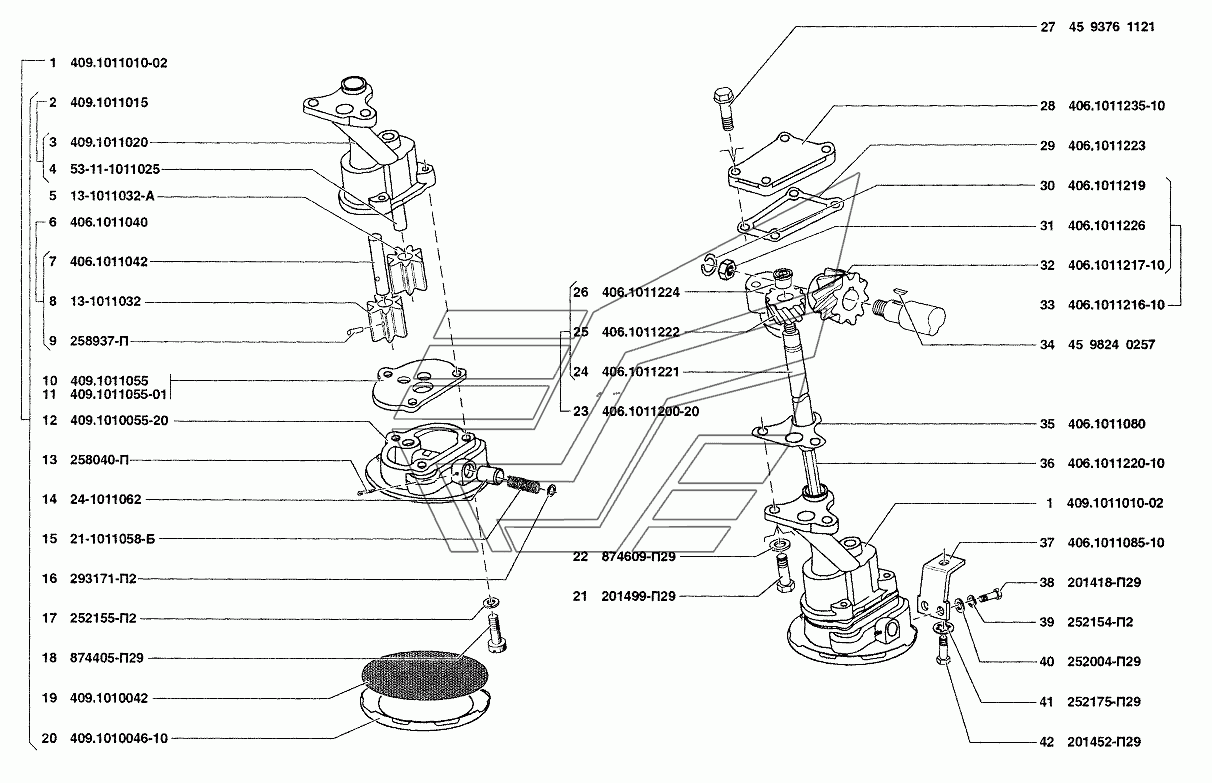 1 409.1011010-02
2 409.1011015
3 409.1011020
4 53-11-1011025
5 13-1011032-А
6 406.1011040
7 406.1011042
8 13-1011032
9 258937-П
10 409.1011055
11 409.1011055-01
12 409.1010055-20
13 258040-П
14 24-1011062
15 21-1011058-Б
16 293171-П2
17 252155-П2
18 874405-П29
19 409.1010042
20 409.1010046-10

26 406.1011224
25 406.1011222
24 406.1011221
23 406.1011200-20
22 874609-П29
21 201499-П29

27 45 9376 1121
28 406.1011235-10
29 406.1011223
30 406.1011219
31 406.1011226
32 406.1011217-10
33 406.1011216-10
34 45 9824 0257
35 406.1011080
36 406.1011220-10
1 409.1011010-02
37 406.1011085-10
38 201418-П29
39 252154-П2
40 252004-П29
41 252175-П29
42 201452-П29