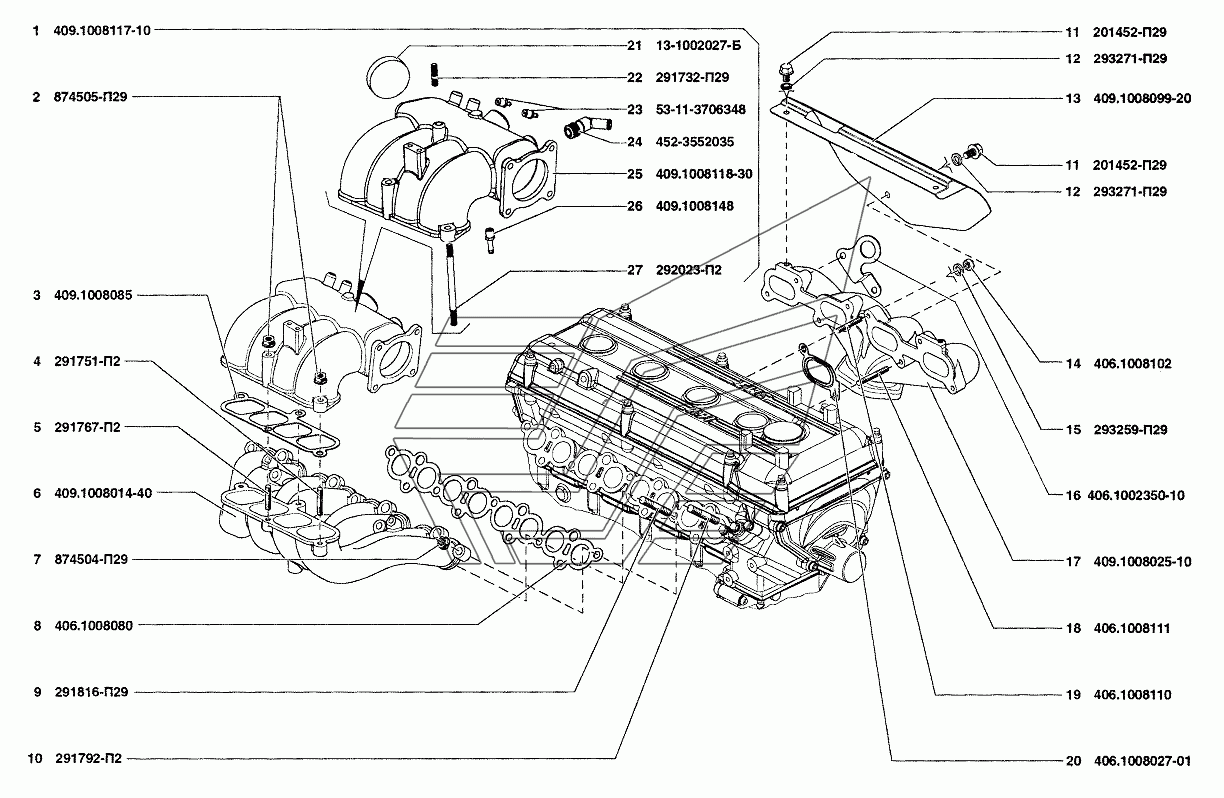 1 409.1008117-10
2 874505-П29
3 409.1008085
4 291751-П2
5 291767-П2
6 409.1008014-40
7 874504-П29
8 406.1008080
9 291816-П29
10 291792-П2

21 13-1002027-Б
22 291732-П29
23 53-11-3706348
24 452-3552035
25 409.1008118-30
26 409.1008148
27 292023-П2

11 201452-П29
12 293271-П29
13 409.1008099-20
11 201452-П29
12 293271-П29
14 406.1008102
15 293259-П29
16 406.1002350-10
17 409.1008025-10
18 406.1008111
19 406.1008110
20 406.1008027-01