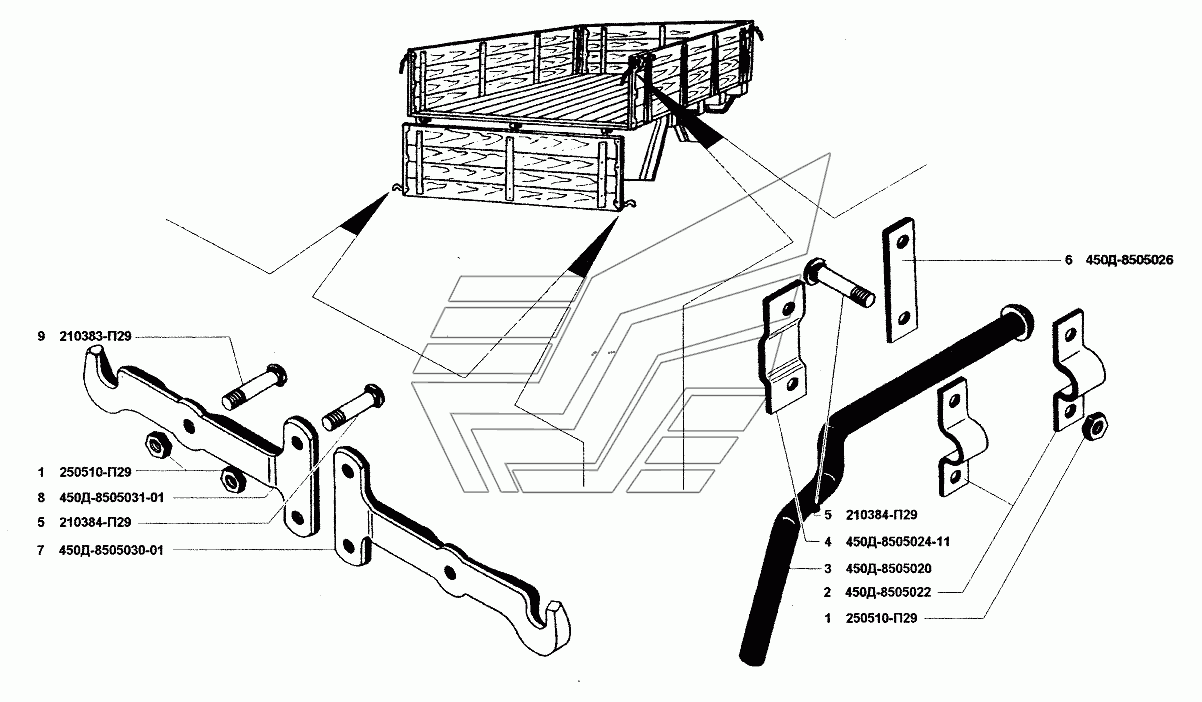 6 450Д-8505026

9 210383-П29

1 250510-П29

8 450Д-8505031-01

5 210384-П29

7 450Д-8505030-01

5 210384-П29

4 450Д-8505024-11

3 450Д-8505020

2 450Д-8505022

1 250510-П29