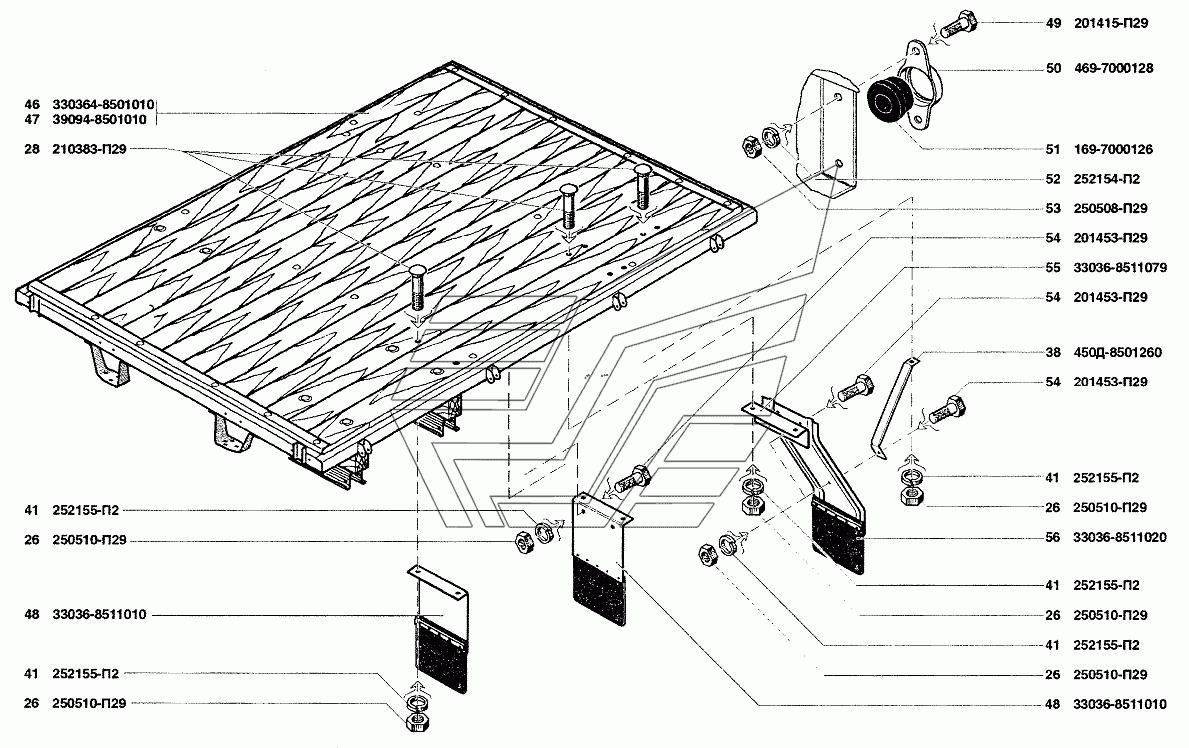 46 330364-8501010
47 39094-8501010
28 210383-П29
41 252155-П2
26 250510-П29
48 33036-8511010
41 252155-П2
26 250510-П29
49 201415-П29
50 469-7000128
51 169-7000126
52 252154-П2
53 250508-П29
54 201453-П29
55 33036-8511079
54 201453-П29
38 450Д-8501260
54 201453-П29
41 252155-П2
26 250510-П29
56 33036-8511020
41 252155-П2
26 250510-П29
41 252155-П2
26 250510-П29
48 33036-8511010