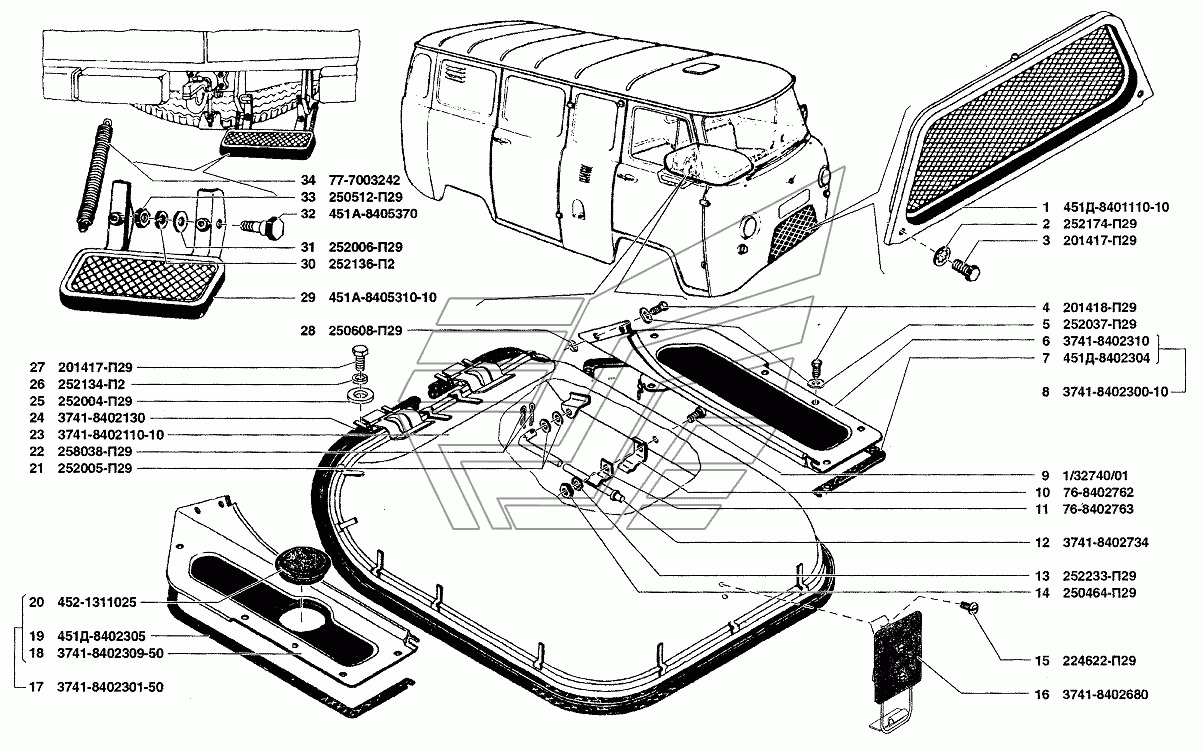 34 77-7003242
33 250512-П29
32 451А-8405370
31 252006-П29
30 252136-П2
29 451А-8405310-10
28 250608-П29
27 201417-П29
26 252134-П2
25 252004-П29
24 3741-8402130
23 3741-8402110-10
22 258038-П29
21 252005-П29
20 452-1311025
19 451Д-8402305
18 3741-8402309-50
17 3741-8402301-50
1 451Д-8401110-10
2 252174-П29
3 201417-П29
4 201418-П29
5 252037-П29
6 3741-8402310
7 451Д-8402304
8 3741-8402300-10
9 1/32740/01
10 76-8402762
11 76-8402763
12 3741-8402734
13 252233-П29
14 250464-П29
15 224622-П29
16 3741-8402680