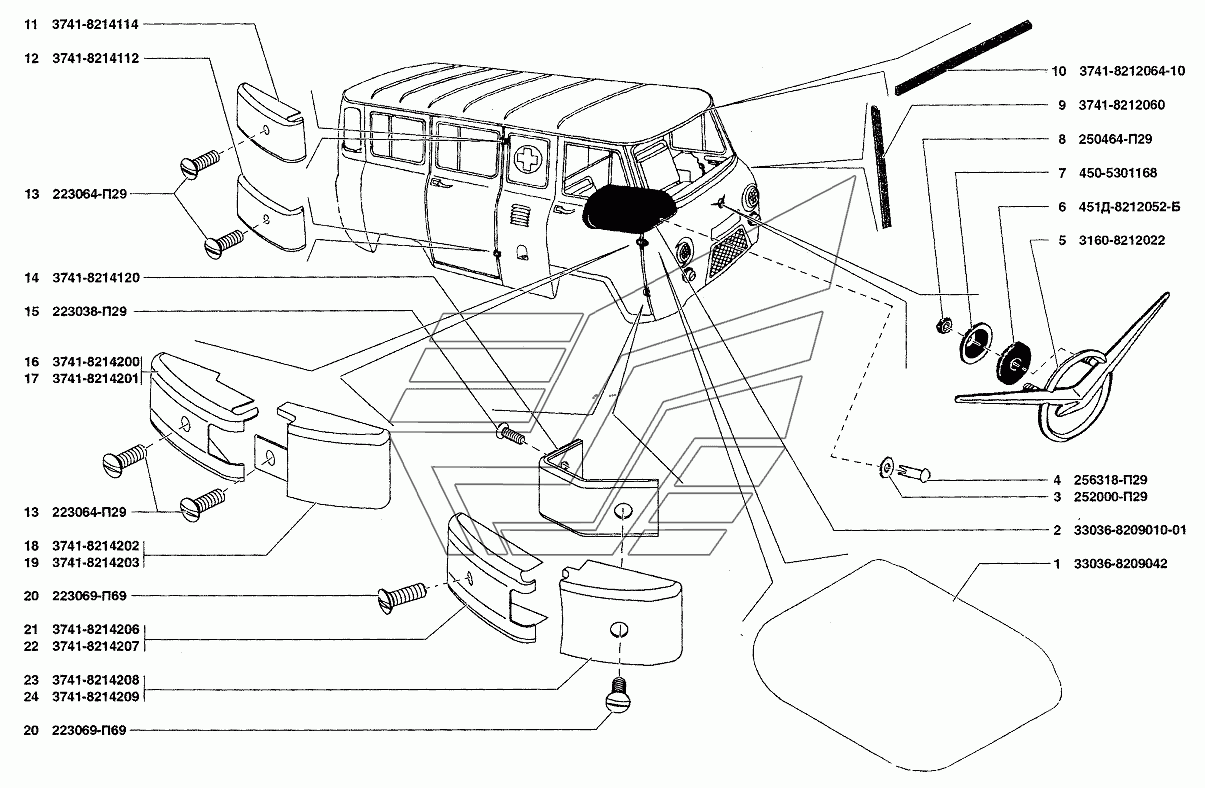 11 3741-8214114
12 3741-8214112
13 223064-П29
14 3741-8214120
15 223038-П29
16 3741-8214200
17 3741-8214201
13 223064-П29
18 3741-8214202
19 3741-8214203
20 223069-П69
21 3741-8214206
22 3741-8214207
23 3741-8214208
24 3741-8214209
20 223069-П69

10 3741-8212064-10
9 3741-8212060
8 250464-П29
7 450-5301168
6 451Д-8212052-Б
5 3160-8212022
4 256318-П29
3 252000-П29
2 33036-8209010-01
1 33036-8209042