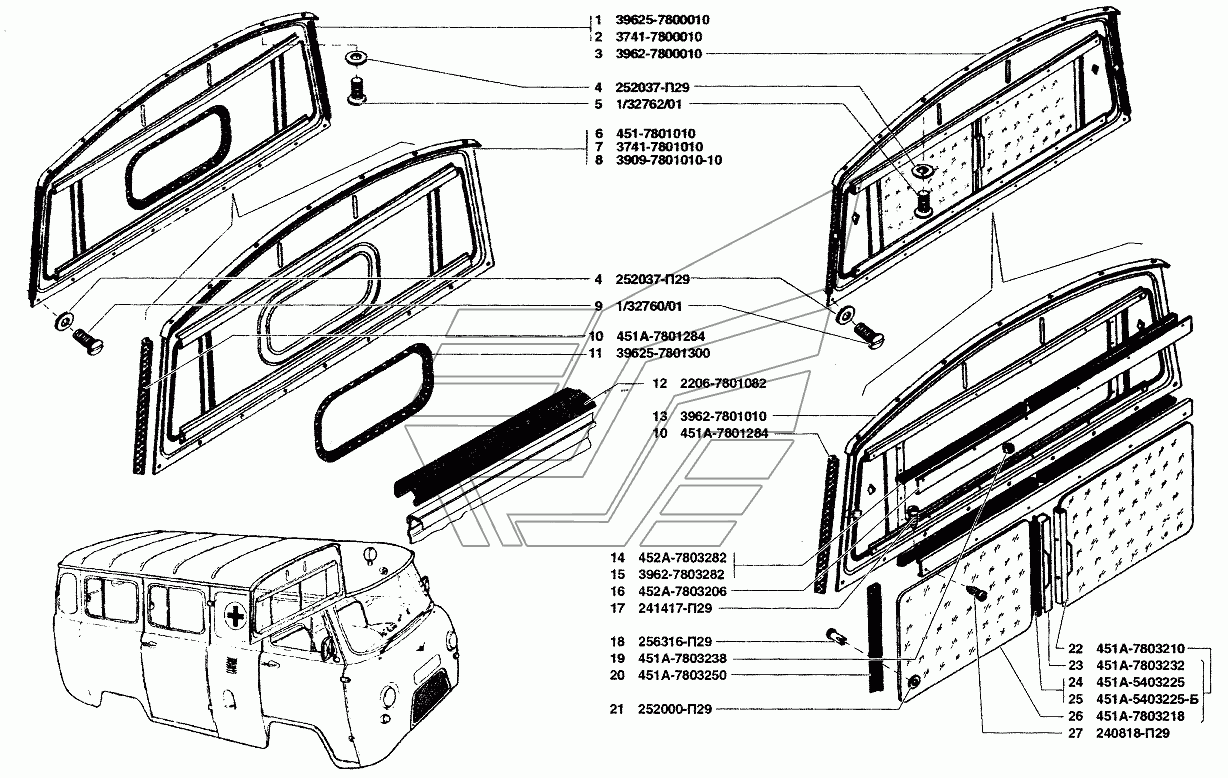 1 39625-7800010
2 3741-7800010
3 3962-7800010
4 252037-П29
5 1/32762/01
6 451-7801010
7 3741-7801010
8 3909-7801010-10
4 252037-П29
9 1/32760/01
10 451А-7801284
11 39625-7801300
12 2206-7801082
13 3962-7801010
10 451А-7801284
14 452А-7803282
15 3962-7803282
16 452А-7803206
17 241417-П29
18 256316-П29
19 451А-7803238
20 451А-7803250
21 252000-П29
22 451А-7803210
23 451А-7803232
24 451А-5403225
25 451А-5403225-Б
26 451А-7803218
27 240818-П29