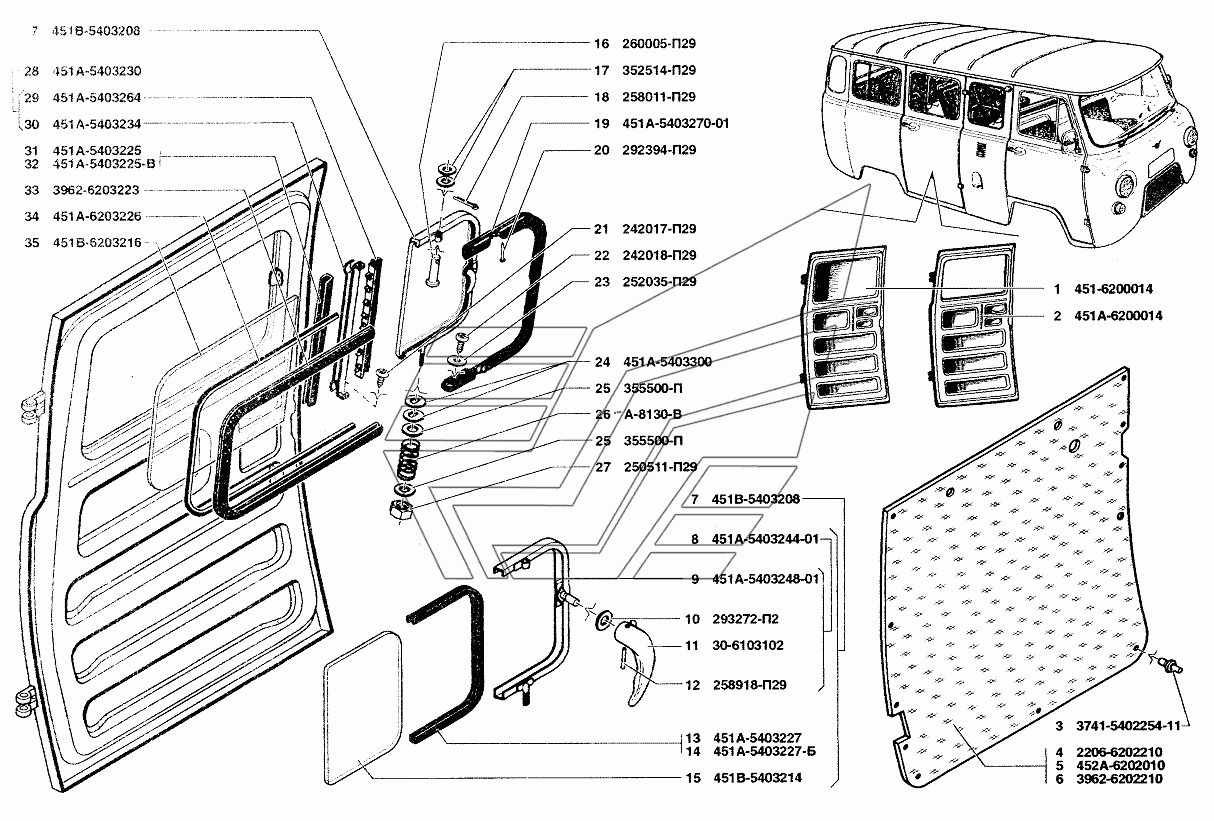 7 451В-5403208

28 451А-5403230
29 451А-5403264
30 451А-5403234
31 451А-5403225
32 451А-5403225-В
33 3962-6203223
34 451А-6203226
35 451В-6203216

16 260005-П29
17 352514-П29
18 258011-П29
19 451А-5403270-01
20 292394-П29
21 242017-П29
22 242018-П29
23 252035-П29
24 451А-5403300
25 355500-П
26 А-8130-В
25 355500-П
27 250511-П29

1 451-6200014
2 451А-6200014

7 451В-5403208
8 451А-5403244-01
9 451А-5403248-01
10 293272-П2
11 30-6103102
12 258918-П29
13 451А-5403227
14 451А-5403227-Б
15 451В-5403214

3 3741-5402254-11
4 2206-6202210
5 452А-6202010
6 3962-6202210