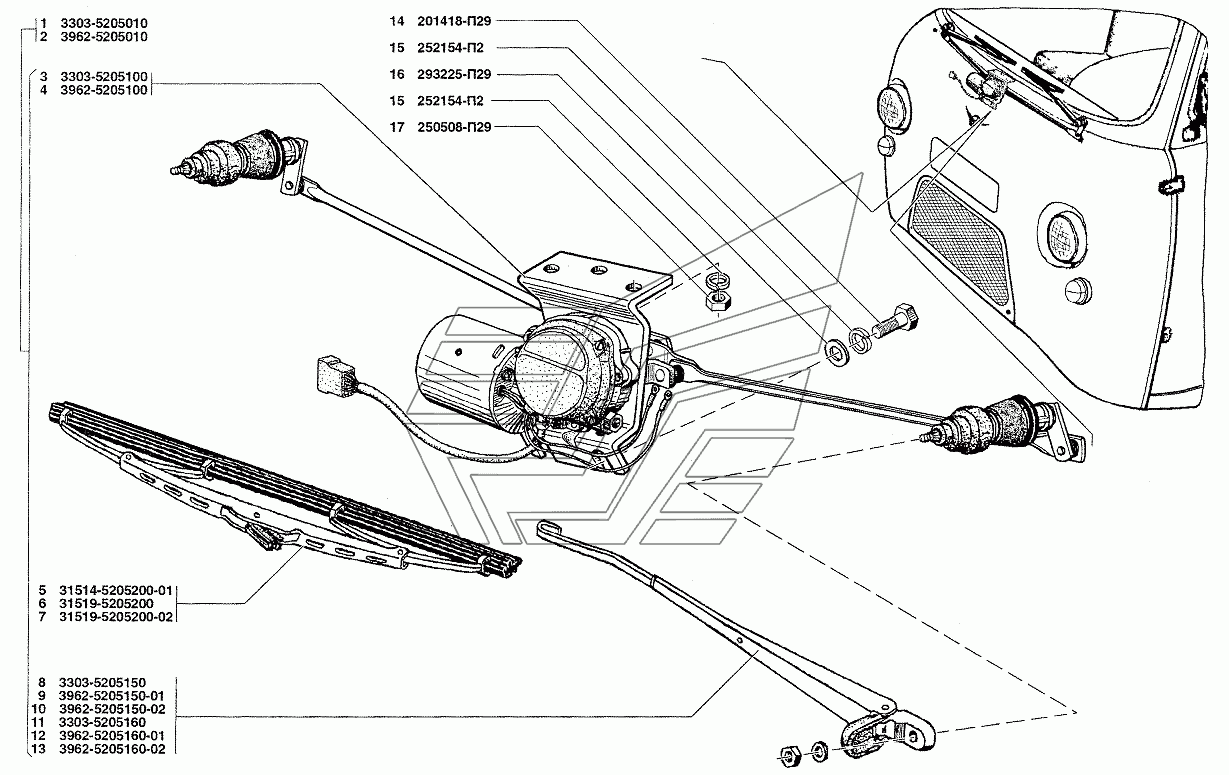 1 3303-5205010
2 3962-5205010

3 3303-5205100
4 3962-5205100

14 201418-П29
15 252154-П2
16 293225-П29
15 252154-П2
17 250508-П29

5 31514-5205200-01
6 31519-5205200
7 31519-5205200-02

8 3303-5205150
9 3962-5205150-01
10 3962-5205150-02
11 3303-5205160
12 3962-5205160-01
13 3962-5205160-02