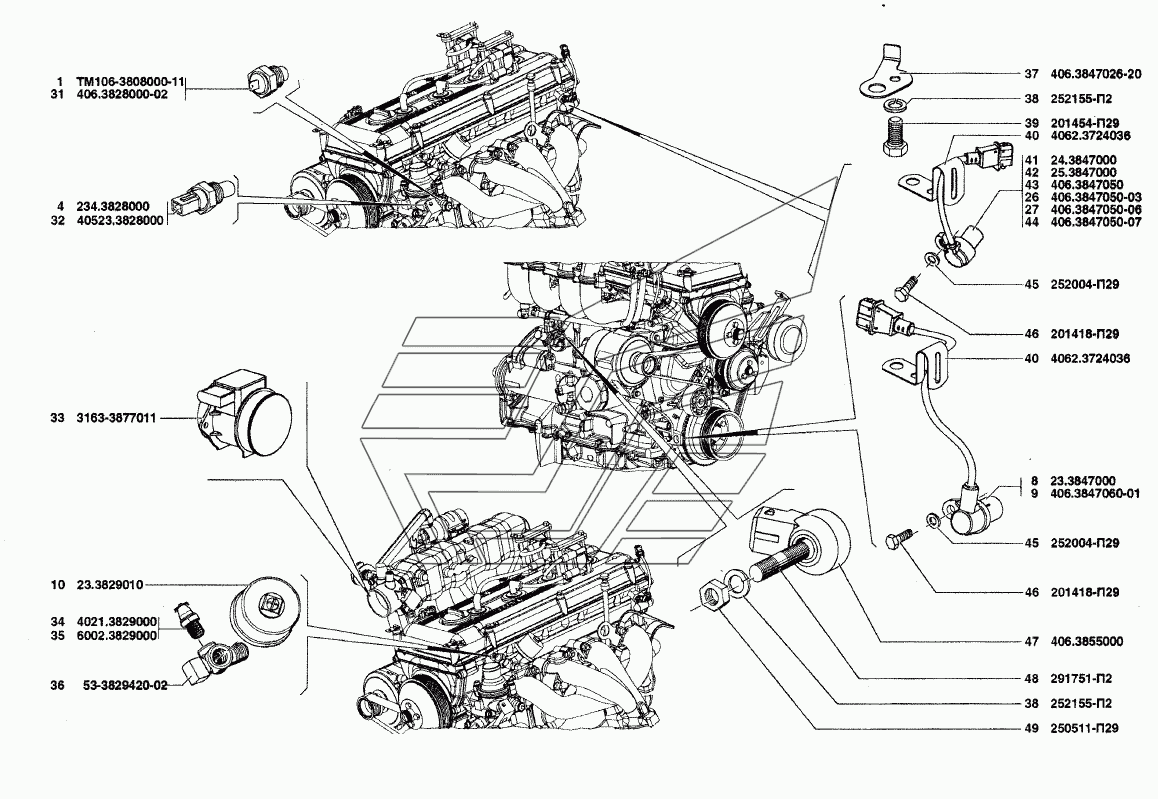 1 ТМ106-3808000-11
31 406.3828000-02

4 234.3828000
32 40523.3828000

33 3163-3877011

10 23.3829010

34 4021.3829000
35 6002.3829000

36 53-3829420-02

37 406.3847026-20
38 252155-П2
39 201454-П29
40 4062.3724036
41 24.3847000
42 25.3847000
43 406.3847050
26 406.3847050-03
27 406.3847050-06
44 406.3847050-07
45 252004-П29
46 201418-П29
40 4062.3724036
8 23.3847000
9 406.3847060-01
45 252004-П29
46 201418-П29
47 406.3855000
48 291751-П2
38 252155-П2
49 250511-П29