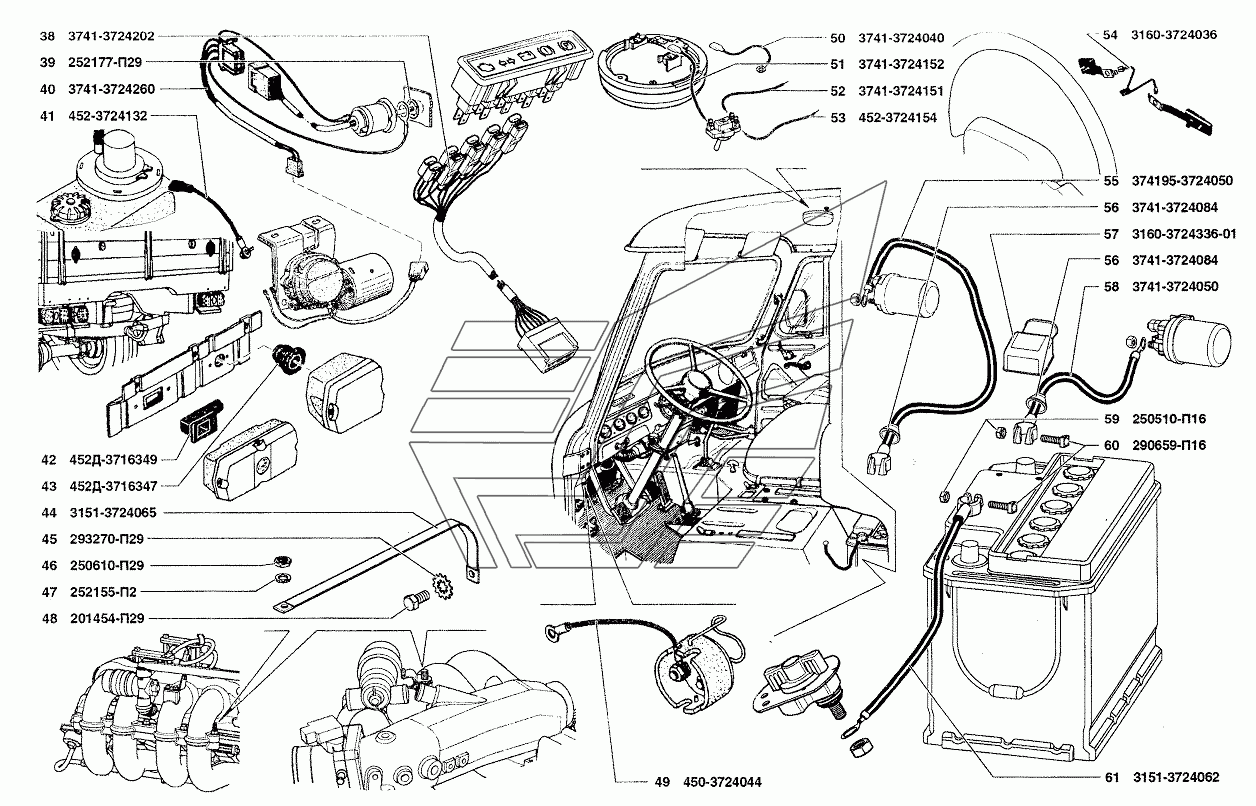 38 3741-3724202
39 252177-П29
40 3741-3724260
41 452-3724132
42 452Д-3716349
43 452Д-3716347
44 3151-3724065
45 293270-П29
46 250610-П29
47 252155-П2
48 201454-П29
49 450-3724044
50 3741-3724040
51 3741-3724152
52 3741-3724151
53 452-3724154
54 3160-3724036
55 374195-3724050
56 3741-3724084
57 3160-3724336-01
56 3741-3724084
58 3741-3724050
59 250510-П16
60 290659-П16
61 3151-3724062