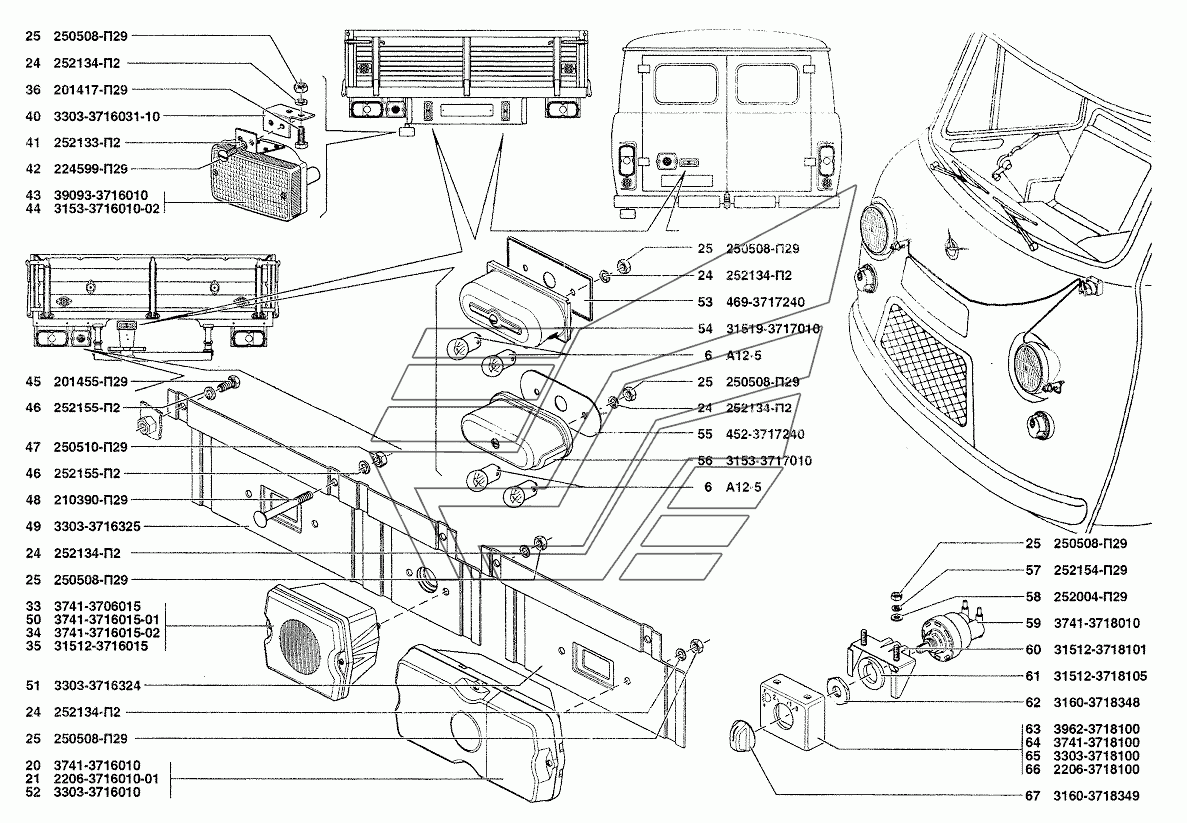 25 250508-П29
24 252134-П2
36 201417-П29
40 3303-3716031-10
41 252133-П2
42 224599-П29
43 39093-3716010
44 3153-3716010-02

45 201455-П29
46 252155-П2
47 250510-П29
46 252155-П2
48 210390-П29
49 3303-3716325
24 252134-П2
25 250508-П29
33 3741-3706015
50 3741-3716015-01
34 3741-3716015-02
35 31512-3716015
51 3303-3716324
24 252134-П2
25 250508-П29
20 3741-3716010
21 2206-3716010-01
52 3303-3716010

25 250508-П29
24 252134-П2
53 469-3717240
54 31519-3717010
6 А12-5
25 250508-П29
24 252134-П2
55 452-3717240
56 3153-3717010
6 А12-5

25 250508-П29
57 252154-П29
58 252004-П29
59 3741-3718010
60 31512-3718101
61 31512-3718105
62 3160-3718348
63 3962-3718100
64 3741-3718100
65 3303-3718100
66 2206-3718100
67 3160-3718349