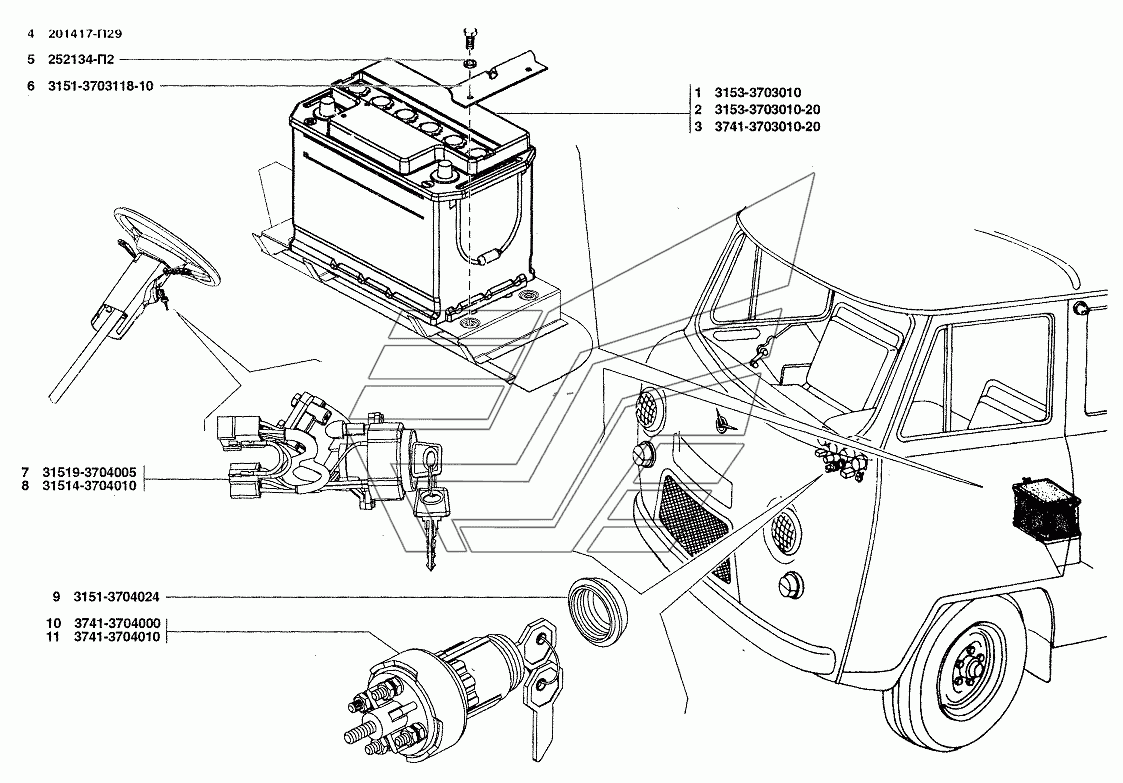 4 201417-П29
5 252134-П2
6 3151-3703118-10

1 3153-3703010
2 3153-3703010-20
3 3741-3703010-20

7 31519-3704005
8 31514-3704010

9 3151-3704024

10 3741-3704000
11 3741-3704010