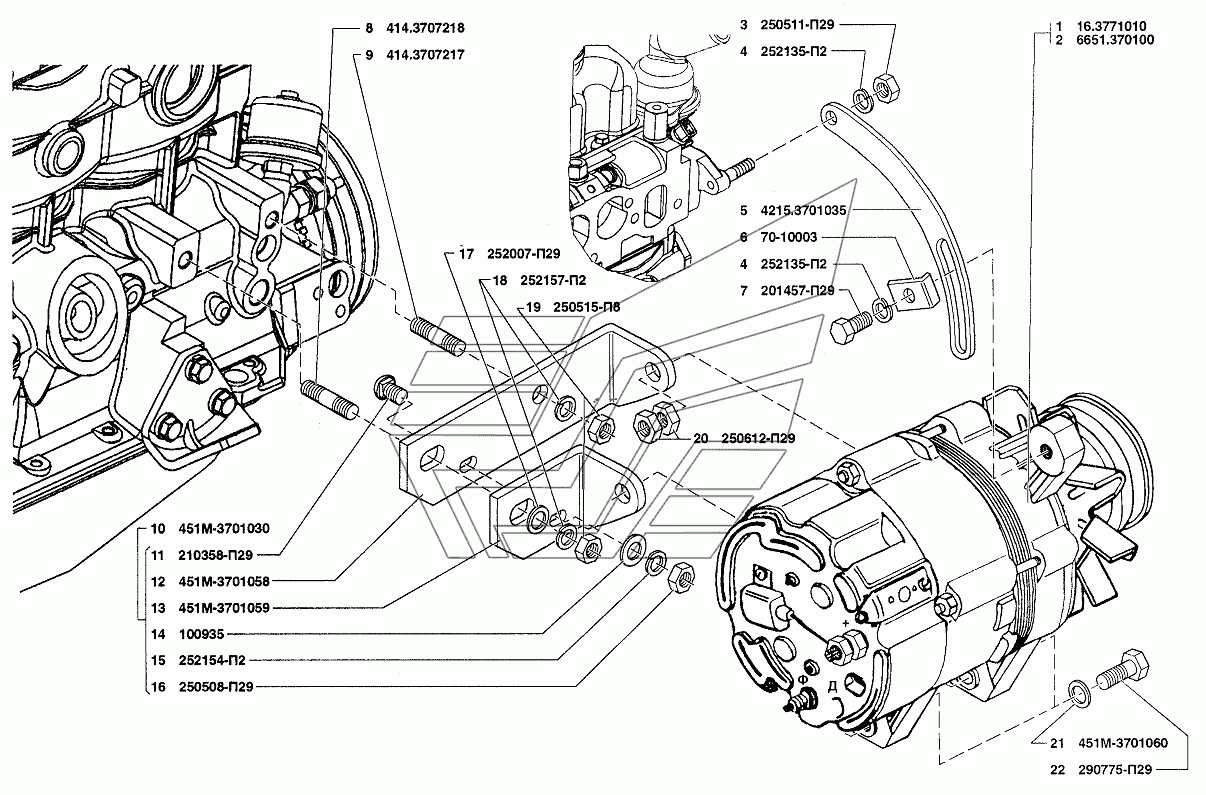 8 414.3707218
9 414.3707217
3 250511-П29
4 252135-П2
1 16.3771010
2 6651.370100
5 4215.3701035
6 70-10003
4 252135-П2
7 201457-П29
17 252007-П29
18 252157-П2
19 250515-П8
20 250612-П29
10 451М-3701030
11 210358-П29
12 451М-3701058
13 451М-3701059
14 100935
15 252154-П2
16 250508-П29
+
Ф
Д
21 451М-3701060
22 290775-П29