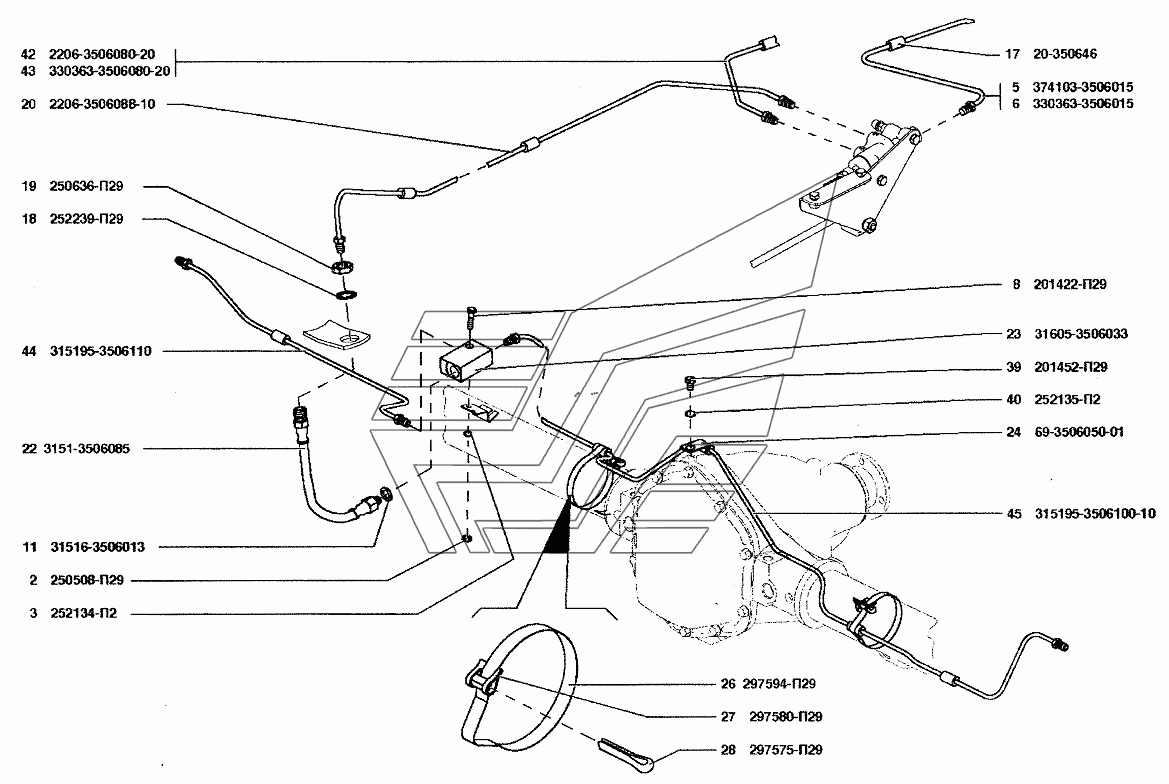 42 2206-3506080-20
43 330363-3506080-20
20 2206-3506088-10
19 250636-П29
18 252239-П29
44 315195-3506110
22 3151-3506085
11 31516-3506013
2 250508-П29
3 252134-П2
17 20-350646
5 374103-3506015
6 330363-3506015
8 201422-П29
23 31605-3506033
39 201452-П29
40 252135-П2
24 69-3506050-01
45 315195-3506100-10
26 297594-П29
27 297580-П29
28 297575-П29