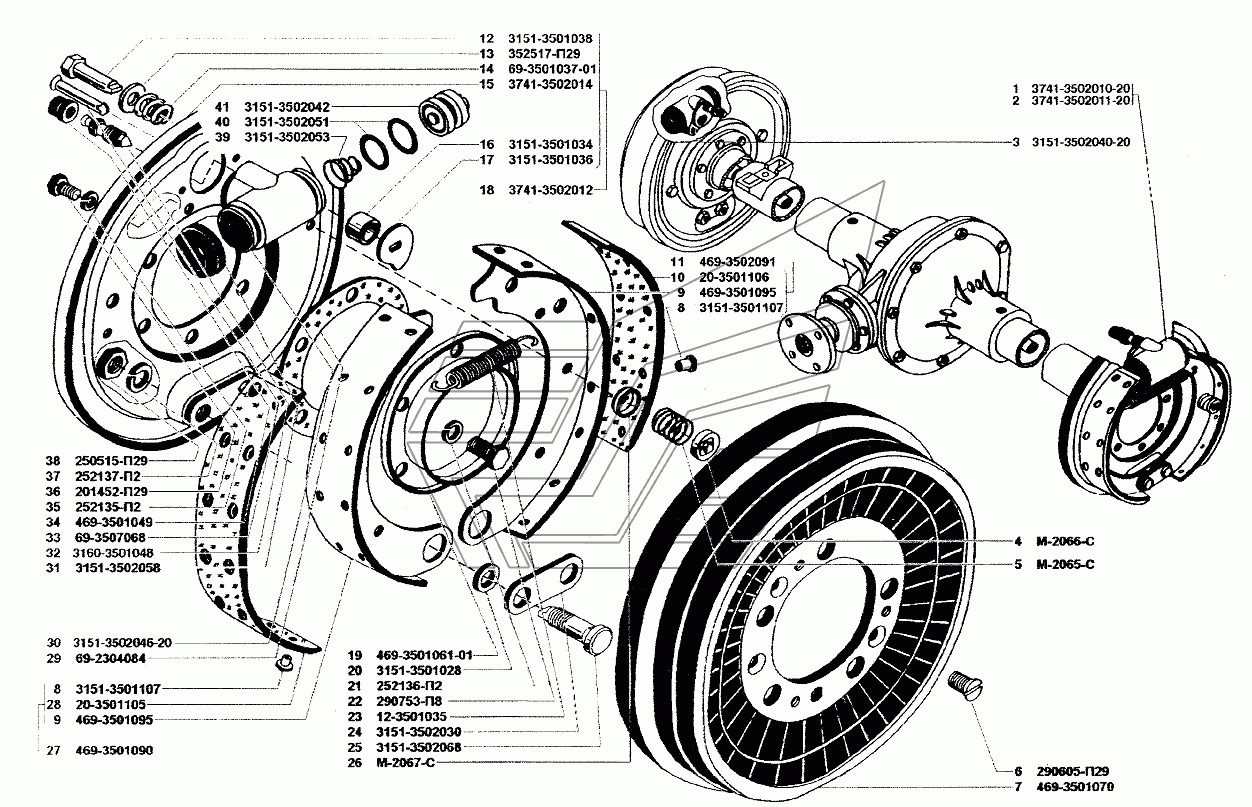 12 3151-3501038
13 352517-П29
14 69-3501037-01
15 3741-3502014
41 3151-3502042
40 3151-3502051
39 3151-3502053
16 3151-3501034
17 3151-3501036
18 3741-3502012
1 3741-3502010-20
2 3741-3502011-20
3 3151-3502040-20
11 469-3502091
10 20-3501106
9 469-3501095
8 3151-3501107
38 250515-П29
37 252137-П2
36 201452-П29
35 252135-П2
34 469-3501049
33 69-3507068
32 3160-3501048
31 3151-3502058
4 М-2066-С
5 М-2065-С
30 3151-3502046-20
29 69-2304084
8 3151-3501107
28 20-3501105
9 469-3501095
27 469-3501090
19 469-3501061-01
20 3151-3501028
21 252136-П2
22 290753-П8
23 12-3501035
24 3151-3502030
25 3151-3502068
26 М-2067-С
6 290605-П29
7 469-3501070