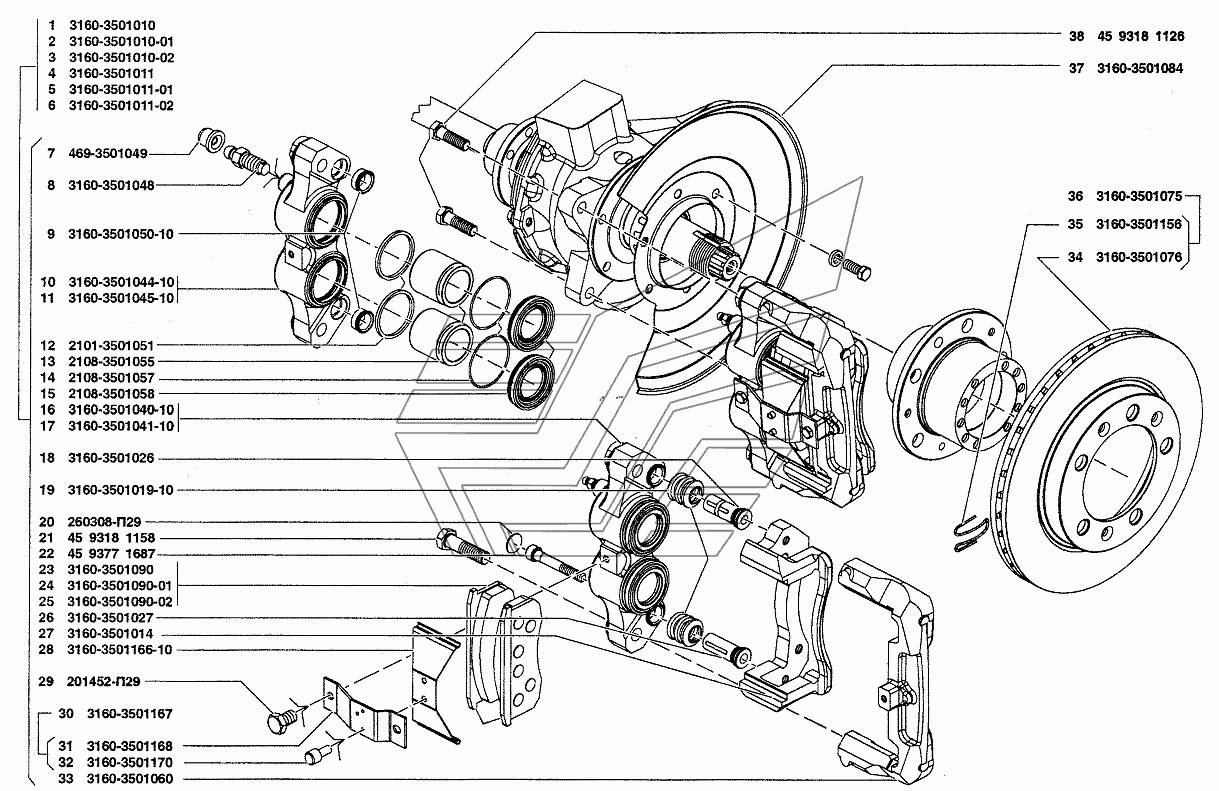 1 3160-3501010
2 3160-3501010-01
3 3160-3501010-02
4 3160-3501011
5 3160-3501011-01
6 3160-3501011-02
7 469-3501049
8 3160-3501048
9 3160-3501050-10
10 3160-3501044-10
11 3160-3501045-10
12 2101-3501051
13 2108-3501055
14 2108-3501057
15 2108-3501058
16 3160-3501040-10
17 3160-3501041-10
18 3160-3501026
19 3160-3501019-10
20 260308-П29
21 45 9318 1158
22 45 9377 1687
23 3160-3501090
24 3160-3501090-01
25 3160-3501090-02
26 3160-3501027
27 3160-3501014
28 3160-3501166-10
29 201452-П29
30 3160-3501167
31 3160-3501168
32 3160-3501170
33 3160-3501060

38 45 9318 1126
37 3160-3501084
36 3160-3501075
35 3160-3501156
34 3160-3501076