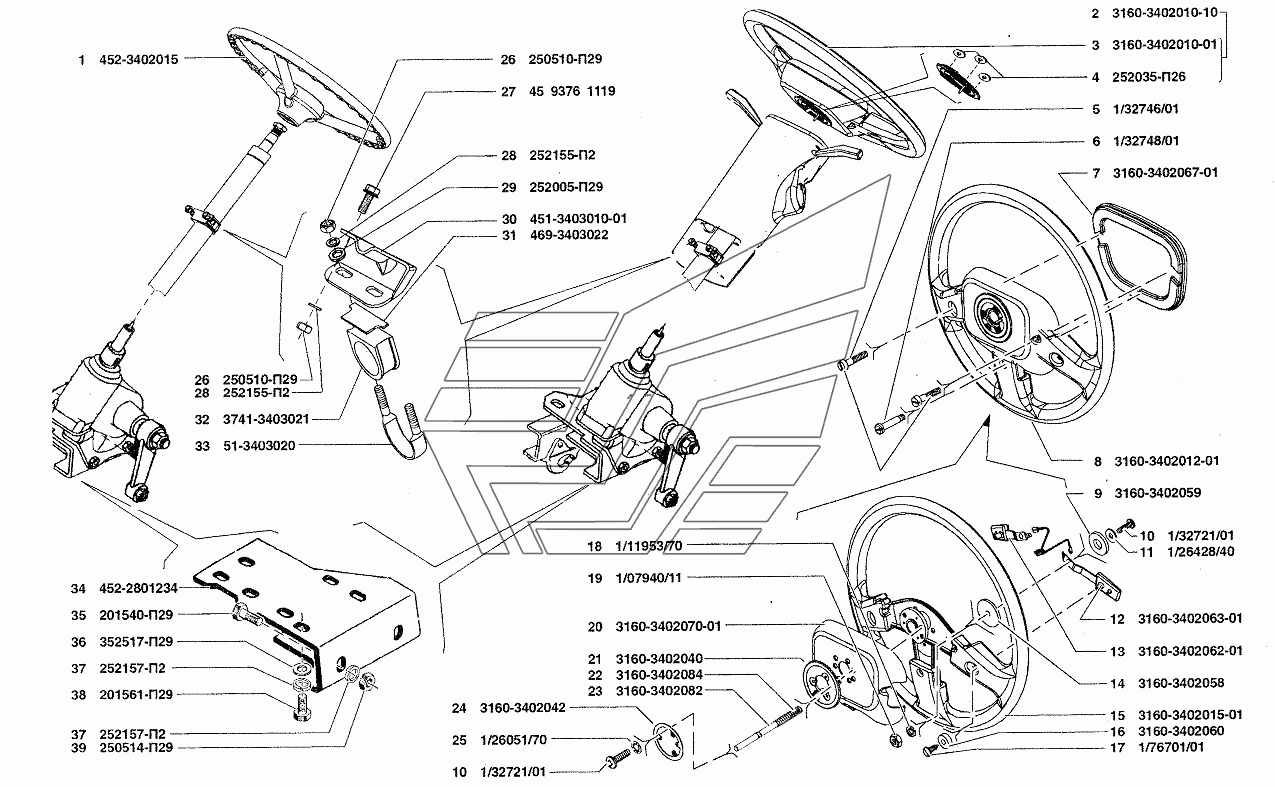 1 452-3402015
26 250510-П29
27 45 9376 1119
28 252155-П2
29 252005-П29
30 451-3403010-01
31 469-3403022
26 250510-П29
28 252155-П2
32 3741-3403021
33 51-3403020
34 452-2801234
35 201540-П29
36 352517-П29
37 252157-П2
38 201561-П29
37 252157-П2
39 250514-П29
2 3160-3402010-10
3 3160-3402010-01
4 252035-П26
5 1/32746/01
6 1/32748/01
7 3160-3402067-01
8 3160-3402012-01
9 3160-3402059
10 1/32721/01
11 1/26428/40
12 3160-3402063-01
13 3160-3402062-01
14 3160-3402058
15 3160-3402015-01
16 3160-3402060
17 1/76701/01
18 1/11953/70
19 1/07940/11
20 3160-3402070-01
21 3160-3402040
22 3160-3402084
23 3160-3402082
24 3160-3402042
25 1/26051/70
10 1/32721/01