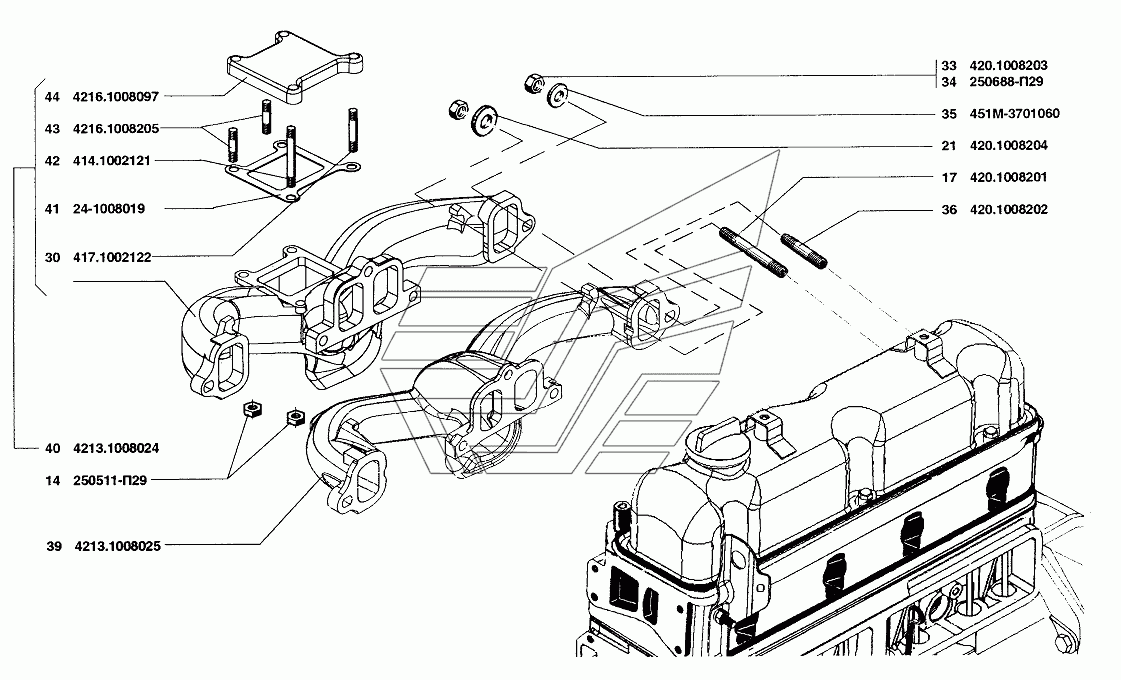 44 4216.1008097
43 4216.1008205
42 414.1002121
41 24-1008019
30 417.1002122
40 4213.1008024
14 250511-П29
39 4213.1008025
33 420.1008203
34 250688-П29
35 451М-3701060
21 420.1008204
17 420.1008201
36 420.1008202