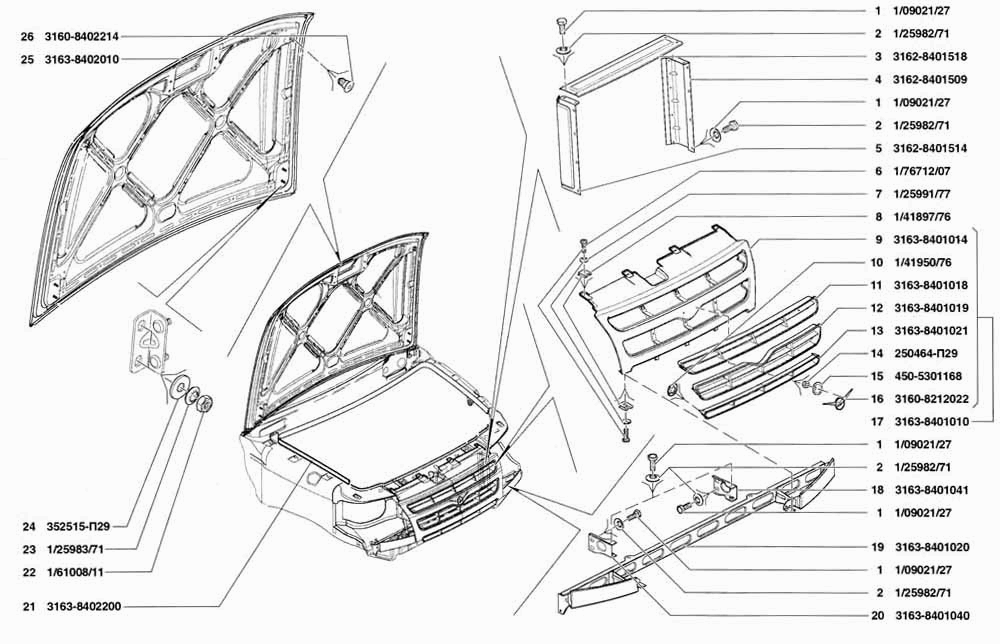 26 3160-8402214
25 3163-8402010
24 352515-П29
23 1/25983/71
22 1/61008/11
21 3163-8402200

1 1/09021/27
2 1/25982/71
3 3162-8401518
4 3162-8401509
1 1/09021/27
2 1/25982/71
5 3162-8401514
6 1/76712/07
7 1/25991/77
8 1/41897/76
9 3163-8401014
10 1/41950/76
11 3163-8401018
12 3163-8401019
13 3163-8401021
14 250464-П29
15 450-5301168
16 3160-8212022
17 3163-8401010
1 1/09021/27
2 1/25982/71
18 3163-8401041
1 1/09021/27
19 3163-8401020
1 1/09021/27
2 1/25982/71
20 3163-8401040