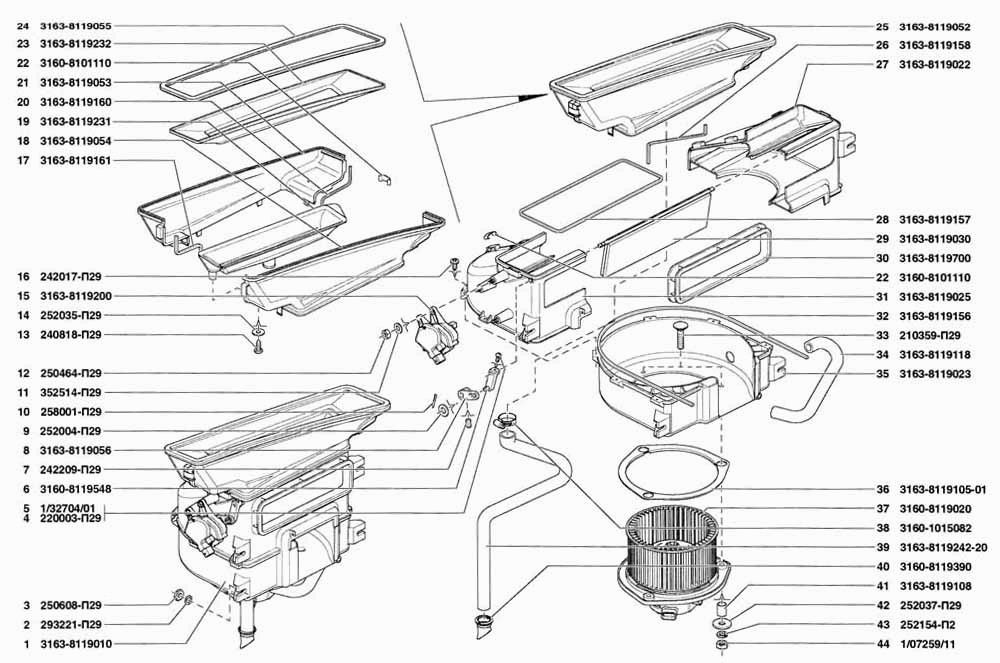 24 3163-8119055
23 3163-8119232
22 3160-8101110
21 3163-8119053
20 3163-8119160
19 3163-8119231
18 3163-8119054
17 3163-8119161
16 242017-П29
15 3163-8119200
14 252035-П29
13 240818-П29
12 250464-П29
11 352514-П29
10 258001-П29
9 252004-П29
8 3163-8119056
7 242209-П29
6 3160-8119548
5 1/32704/01
4 220003-П29
3 250608-П29
2 293221-П29
1 3163-8119010

25 3163-8119052
26 3163-8119158
27 3163-8119022
28 3163-8119157
29 3163-8119030
30 3163-8119700
22 3160-8101110
31 3163-8119025
32 3163-8119156
33 210359-П29
34 3163-8119118
35 3163-8119023
36 3163-8119105-01
37 3160-8119020
38 3160-1015082
39 3163-8119242-20
40 3160-8119390
41 3163-8119108
42 252037-П29
43 252154-П2
44 1/07259/11