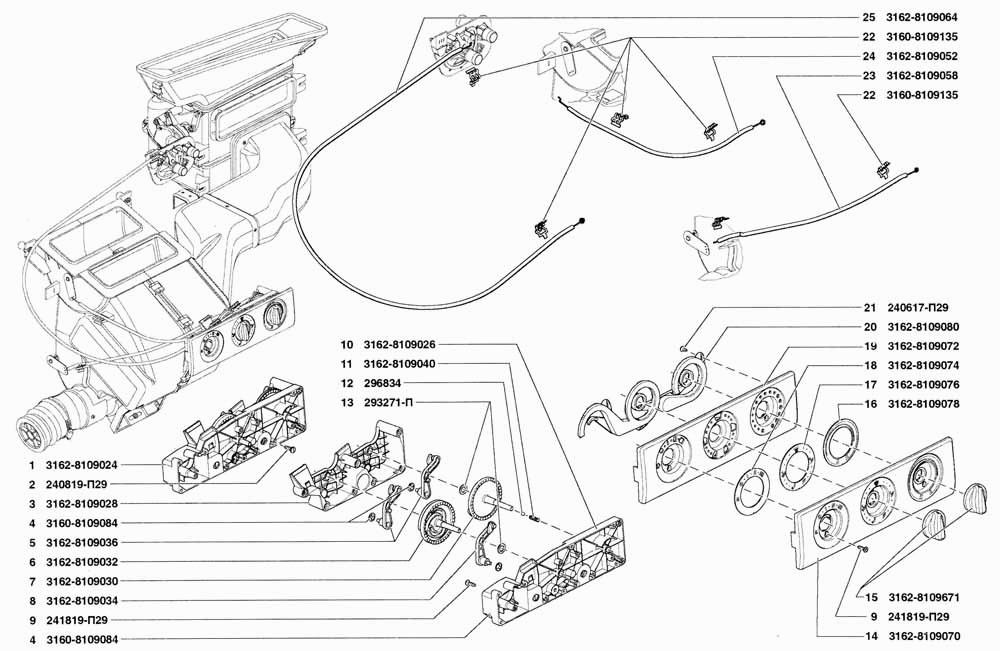 25 3162-8109064
22 3160-8109135
24 3162-8109052
23 3162-8109058
22 3160-8109135

21 240617-П29
20 3162-8109080
19 3162-8109072
18 3162-8109074
17 3162-8109076
16 3162-8109078

10 3162-8109026
11 3162-8109040
12 296834
13 293271-П

1 3162-8109024
2 240819-П29
3 3162-8109028
4 3160-8109084
5 3162-8109036
6 3162-8109032
7 3162-8109030
8 3162-8109034
9 241819-П29
4 3160-8109084

15 3162-8109671
9 241819-П29
14 3162-8109070