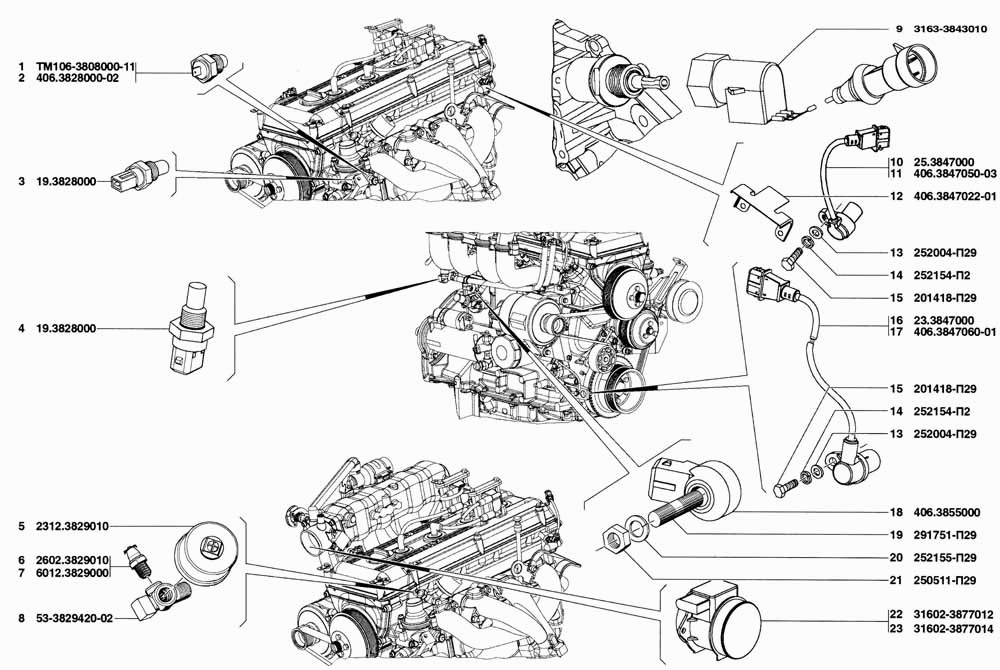 1 ТМ106-3808000-11
2 406.3828000-02

3 19.3828000

4 19.3828000

5 2312.3829010

6 2602.3829010
7 6012.3829000

8 53-3829420-02

9 3163-3843010

10 25.3847000
11 406.3847050-03

12 406.3847022-01

13 252004-П29

14 252154-П2

15 201418-П29

16 23.3847000
17 406.3847060-01

15 201418-П29

14 252154-П2

13 252004-П29

18 406.3855000

19 291751-П29

20 252155-П29

21 250511-П29

22 31602-3877012
23 31602-3877014