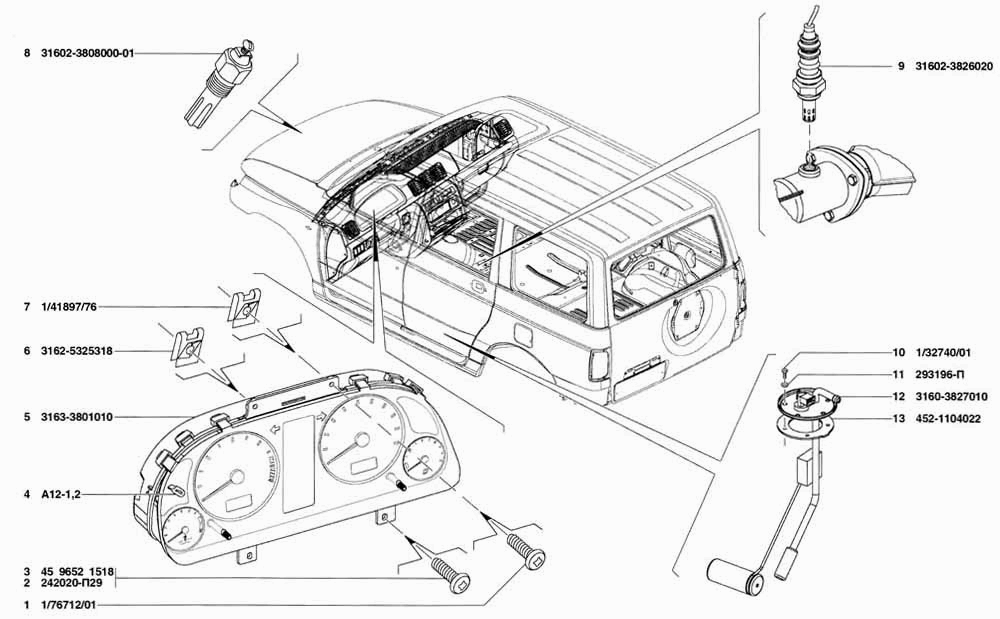 8 31602-3808000-01

7 1/41897/76

6 3162-5325318

5 3163-3801010

4 A12-1,2

3 45 9652 1518
2 242020-П29

1 1/76712/01

9 31602-3826020

10 1/32740/01

11 293196-П

12 3160-3827010

13 452-1104022