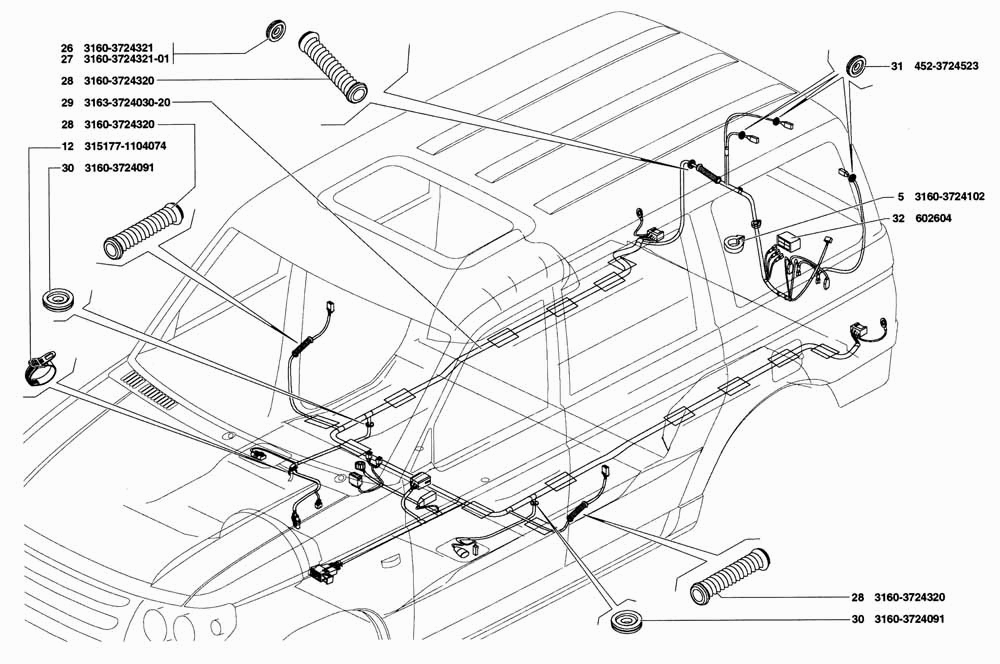 26 3160-3724321
27 3160-3724321-01
28 3160-3724320
29 3163-3724030-20
28 3160-3724320
12 315177-1104074
30 3160-3724091
31 452-3724523
5 3160-3724102
32 602604
28 3160-3724320
30 3160-3724091