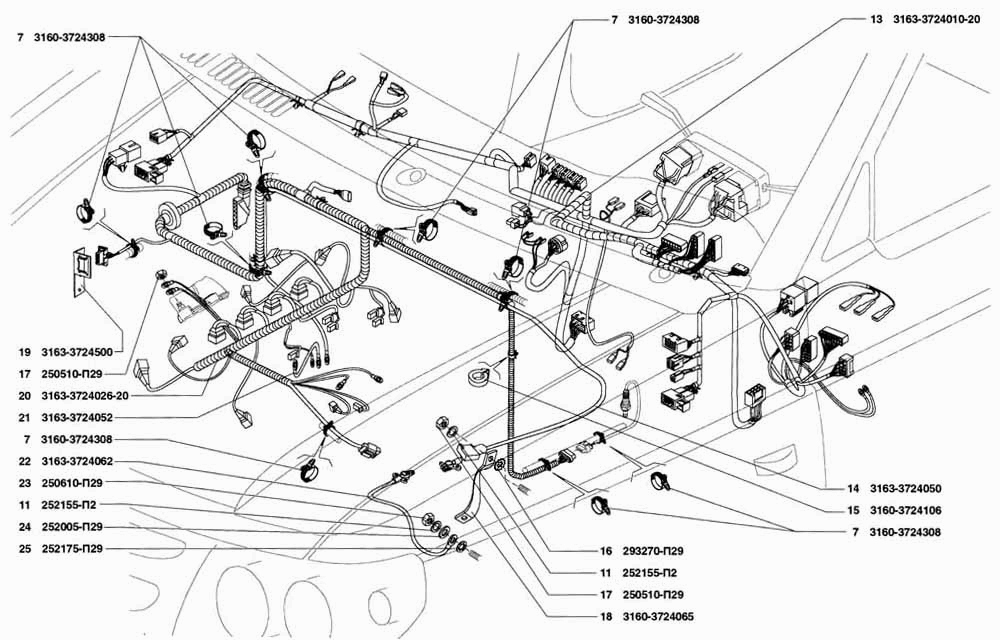 7 3160-3724308

7 3160-3724308

13 3163-3724010-20

19 3163-3724500

17 250510-П29

20 3163-3724026-20

21 3163-3724052

7 3160-3724308

22 3163-3724062

23 250610-П29

11 252155-П2

24 252005-П29

25 252175-П29

14 3163-3724050

15 3160-3724106

7 3160-3724308

16 293270-П29

11 252155-П2

17 250510-П29

18 3160-3724065