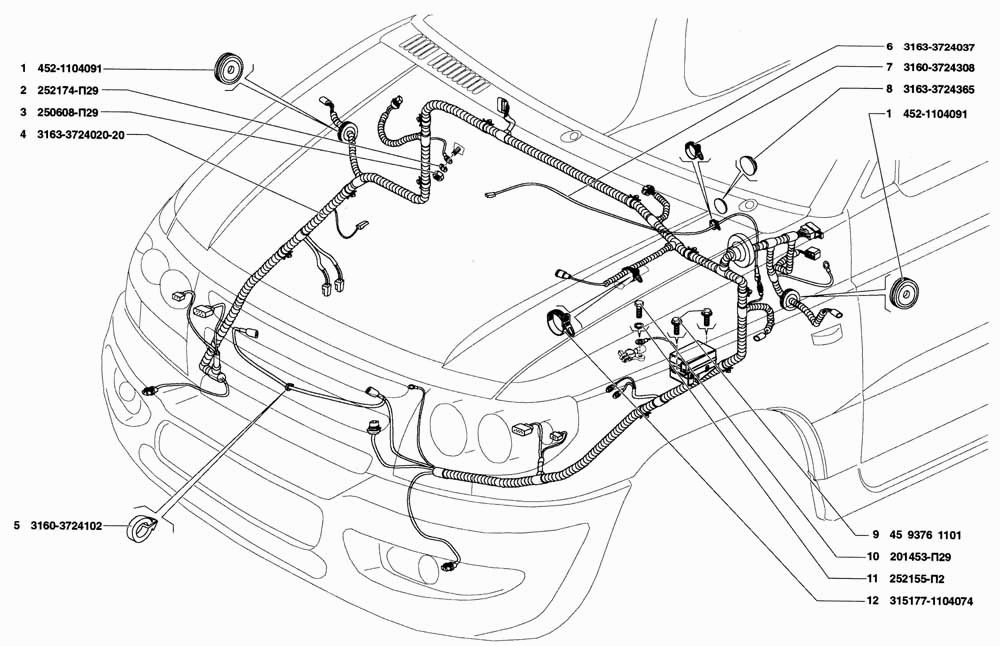 1 452-1104091
2 252174-П29
3 250608-П29
4 3163-3724020-20
5 3160-3724102
6 3163-3724037
7 3160-3724308
8 3163-3724365
1 452-1104091
9 45 9376 1101
10 201453-П29
11 252155-П2
12 315177-1104074