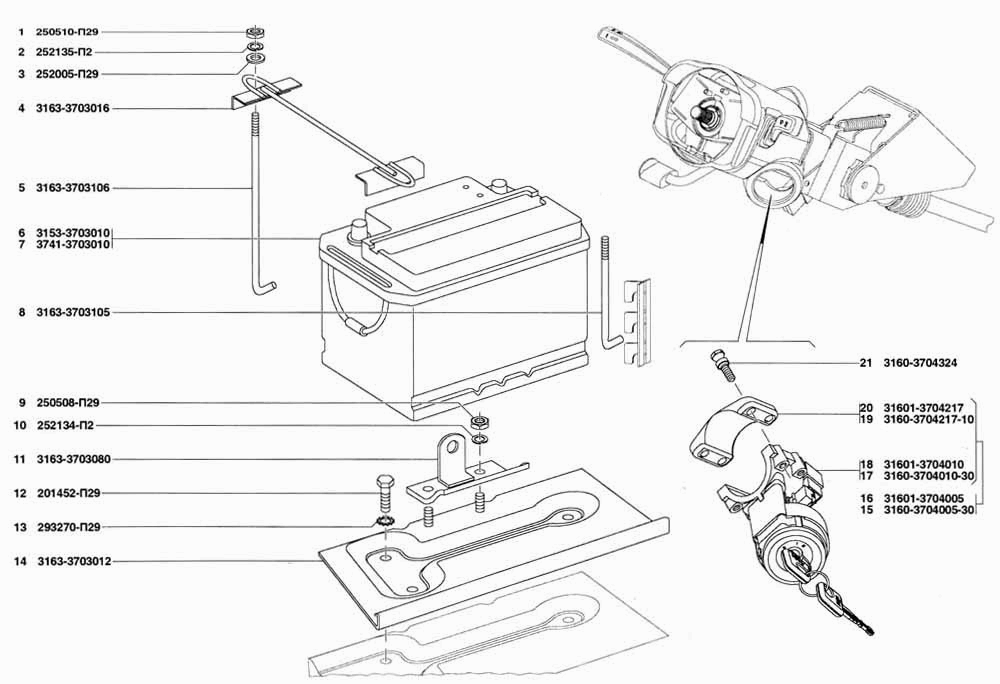 1 250510-П29
2 252135-П2
3 252005-П29
4 3163-3703016
5 3163-3703106
6 3153-3703010
7 3741-3703010
8 3163-3703105
9 250508-П29
10 252134-П2
11 3163-3703080
12 201452-П29
13 293270-П29
14 3163-3703012
21 3160-3704324
20 31601-3704217
19 3160-3704217-10
18 31601-3704010
17 3160-3704010-30
16 31601-3704005
15 3160-3704005-30