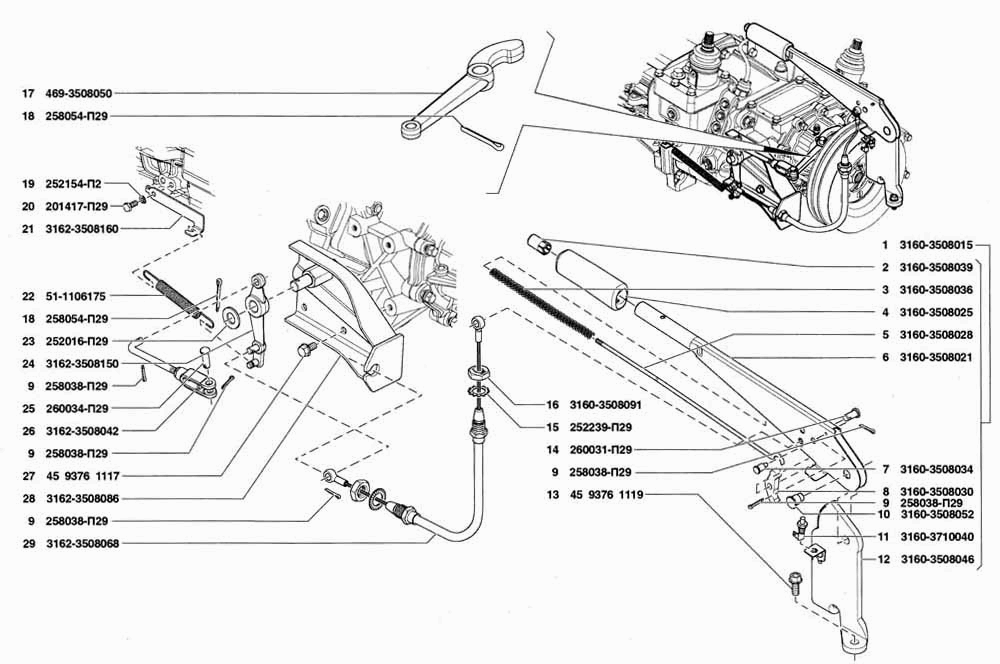 17 469-3508050
18 258054-П29
19 252154-П2
20 201417-П29
21 3162-3508160
22 51-1106175
18 258054-П29
23 252016-П29
24 3162-3508150
9 258038-П29
25 260034-П29
26 3162-3508042
9 258038-П29
27 45 9376 1117
28 3162-3508086
9 258038-П29
29 3162-3508068
16 3160-3508091
15 252239-П29
14 260031-П29
9 258038-П29
13 45 9376 1119
1 3160-3508015
2 3160-3508039
3 3160-3508036
4 3160-3508025
5 3160-3508028
6 3160-3508021
7 3160-3508034
8 3160-3508030
9 258038-П29
10 3160-3508052
11 3160-3710040
12 3160-3508046