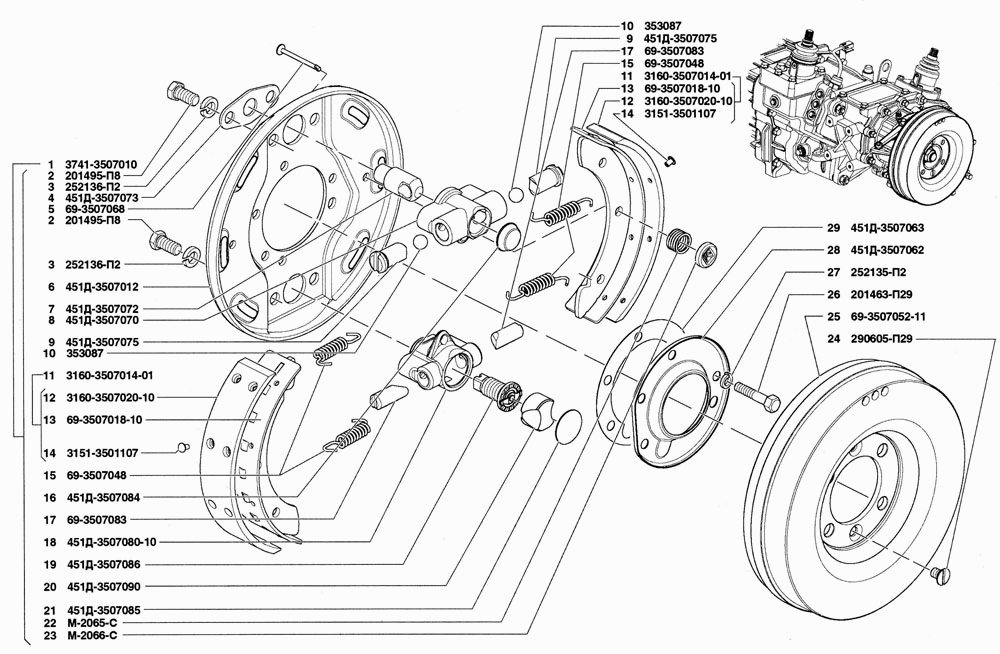 1 3741-3507010
2 201495-П8
3 252136-П2
4 451Д-3507073
5 69-3507068
2 201495-П8
3 252136-П2
6 451Д-3507012
7 451Д-3507072
8 451Д-3507070
9 451Д-3507075
10 353087
11 3160-3507014-01
12 3160-3507020-10
13 69-3507018-10
14 3151-3501107
15 69-3507048
16 451Д-3507084
17 69-3507083
18 451Д-3507080-10
19 451Д-3507086
20 451Д-3507090
21 451Д-3507085
22 М-2065-С
23 М-2066-С

10 353087
9 451Д-3507075
17 69-3507083
15 69-3507048
11 3160-3507014-01
13 69-3507018-10
12 3160-3507020-10
14 3151-3501107

29 451Д-3507063
28 451Д-3507062
27 252135-П2
26 201463-П29
25 69-3507052-11
24 290605-П29