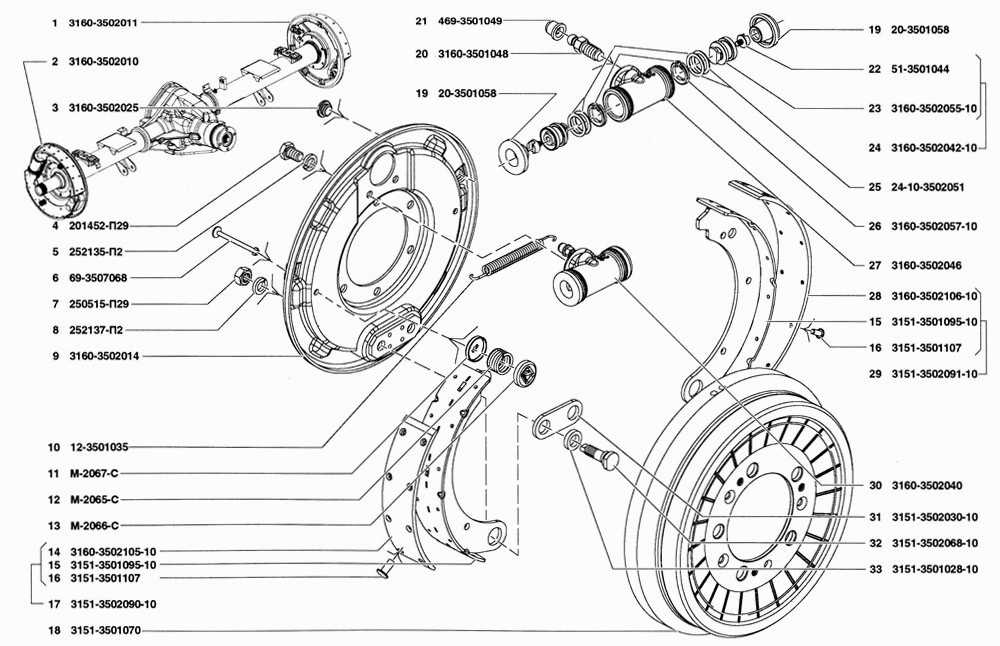 1 3160-3502011
2 3160-3502010
3 3160-3502025
4 201452-П29
5 252135-П2
6 69-3507068
7 250515-П29
8 252137-П2
9 3160-3502014
10 12-3501035
11 М-2067-С
12 М-2065-С
13 М-2066-С
14 3160-3502105-10
15 3151-3501095-10
16 3151-3501107
17 3151-3502090-10
18 3151-3501070
21 469-3501049
20 3160-3501048
19 20-3501058
19 20-3501058
22 51-3501044
23 3160-3502055-10
24 3160-3502042-10
25 24-10-3502051
26 3160-3502057-10
27 3160-3502046
28 3160-3502106-10
15 3151-3501095-10
16 3151-3501107
29 3151-3502091-10
30 3160-3502040
31 3151-3502030-10
32 3151-3502068-10
33 3151-3501028-10