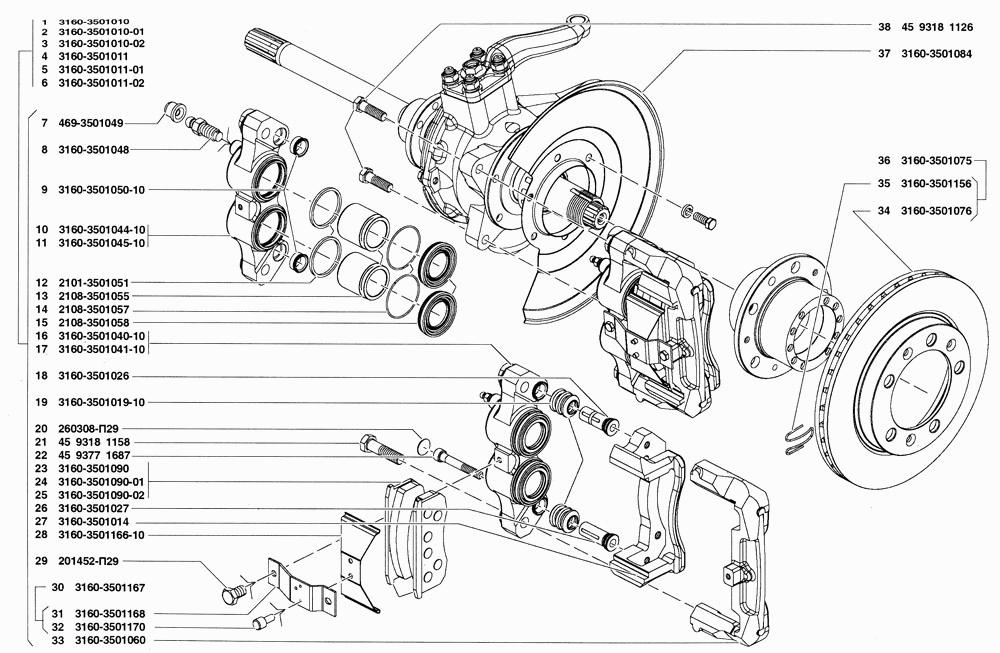 1 3160-3501010
2 3160-3501010-01
3 3160-3501010-02
4 3160-3501011
5 3160-3501011-01
6 3160-3501011-02
7 469-3501049
8 3160-3501048
9 3160-3501050-10
10 3160-3501044-10
11 3160-3501045-10
12 2101-3501051
13 2108-3501055
14 2108-3501057
15 2108-3501058
16 3160-3501040-10
17 3160-3501041-10
18 3160-3501026
19 3160-3501019-10
20 260308-П29
21 45 9318 1158
22 45 9377 1687
23 3160-3501090
24 3160-3501090-01
25 3160-3501090-02
26 3160-3501027
27 3160-3501014
28 3160-3501166-10
29 201452-П29
30 3160-3501167
31 3160-3501168
32 3160-3501170
33 3160-3501060
38 45 9318 1126
37 3160-3501084
36 3160-3501075
35 3160-3501156
34 3160-3501076