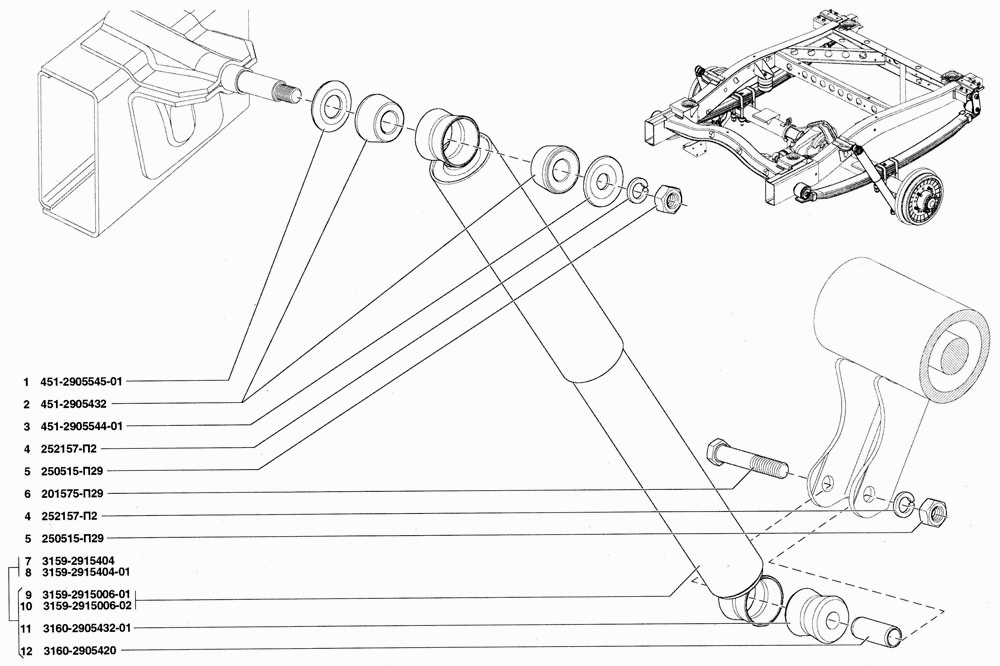 1 451-2905545-01
2 451-2905432
3 451-2905544-01
4 252157-П2
5 250515-П29
6 201575-П29
4 252157-П2
5 250515-П29
7 3159-2915404
8 3159-2915404-01
9 3159-2915006-01
10 3159-2915006-02
11 3160-2905432-01
12 3160-2905420